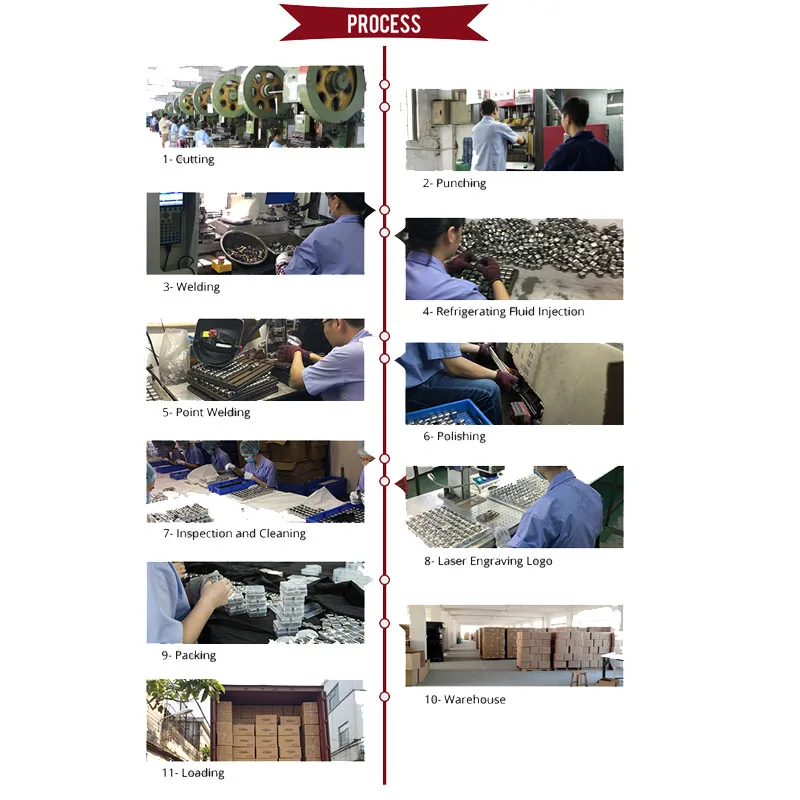 PROCESS

1- Cutting

2- Punching

3- Welding

4- Refrigerating Fluid Injection

5- Point Welding

6- Polishing

7- Inspection and Cleaning

8- Laser Engraving Logo

9- Packing

10- Warehouse

11- Loading