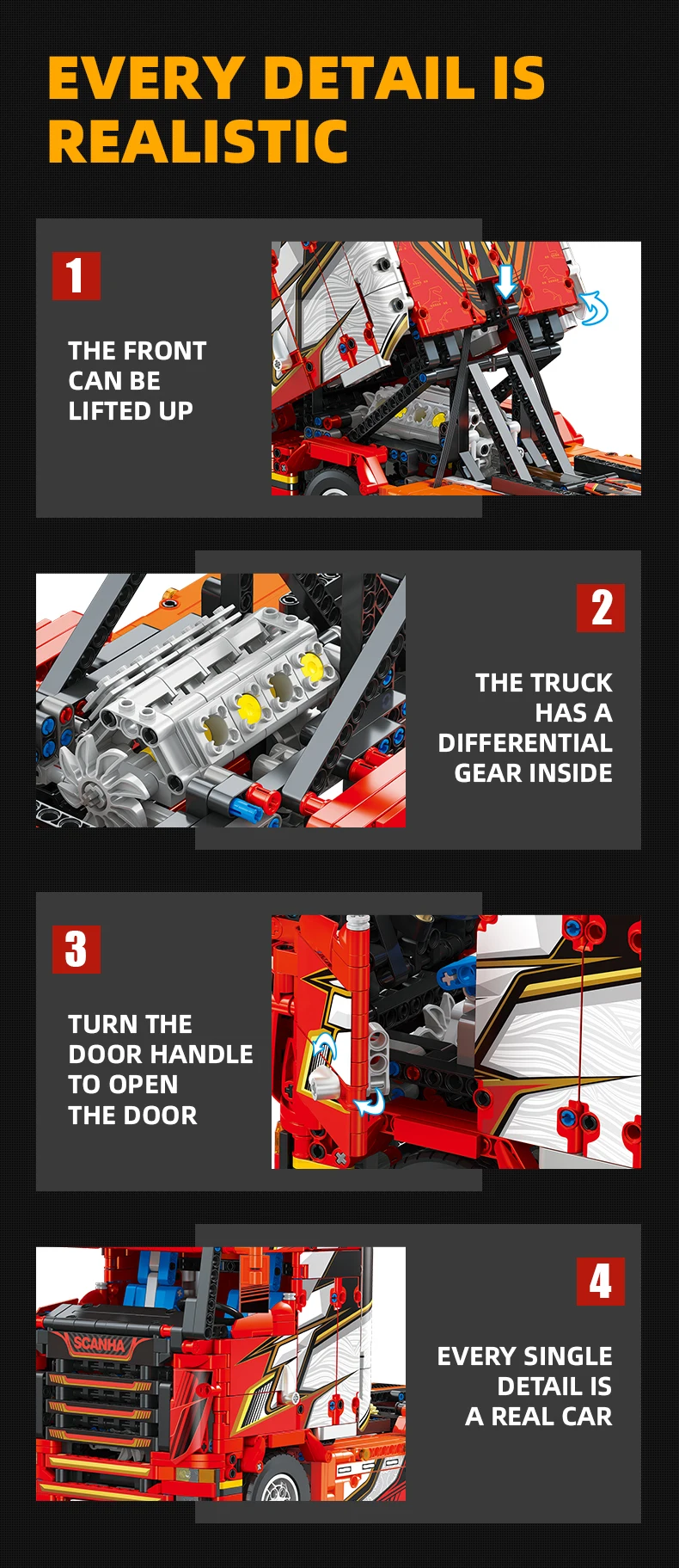 EVERY DETAIL IS REALISTIC

1

THE FRONT CAN BE LIFTED UP

2

THE TRUCK HAS A DIFFERENTIAL GEAR INSIDE

3

TURN THE DOOR HANDLE TO OPEN THE DOOR

SCANHA

4

EVERY SINGLE DETAIL IS A REAL CAR