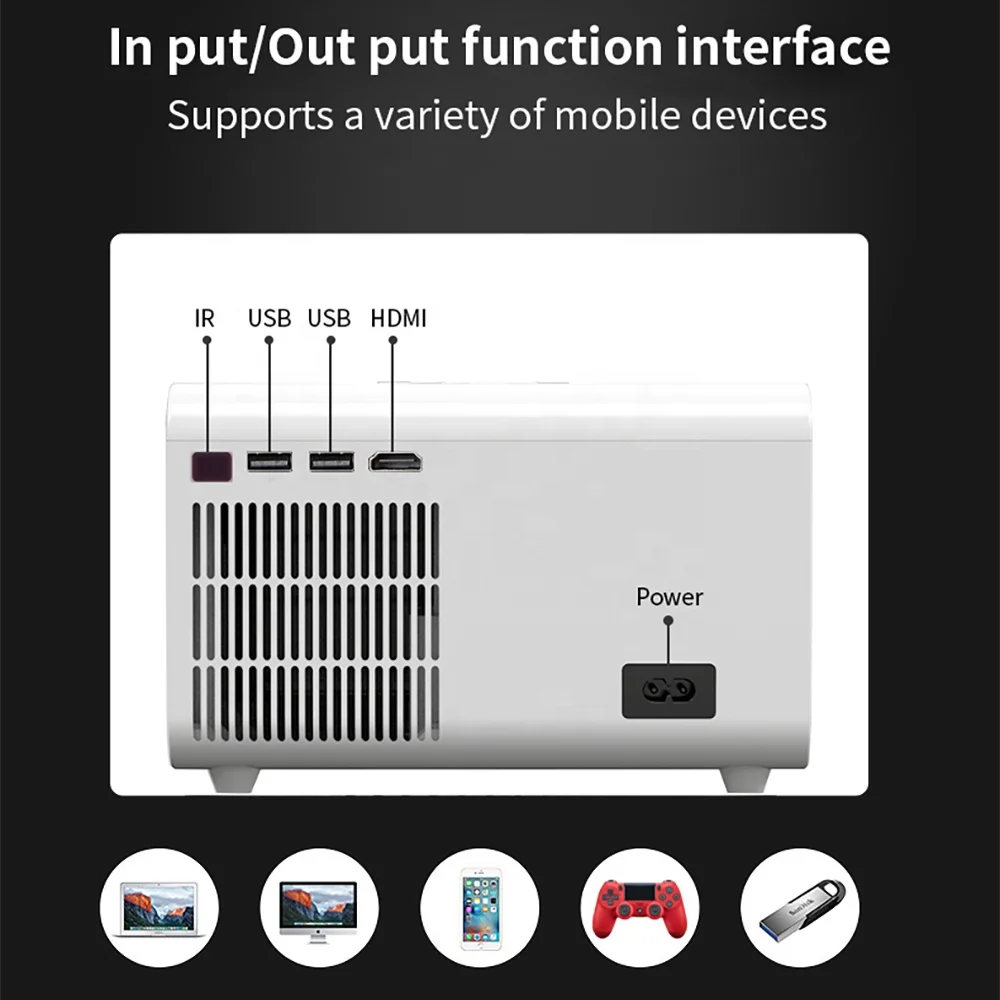 In put/Out put function interface
Supports a variety of mobile devices

IR USB USB HDMI

Power

SanDisk