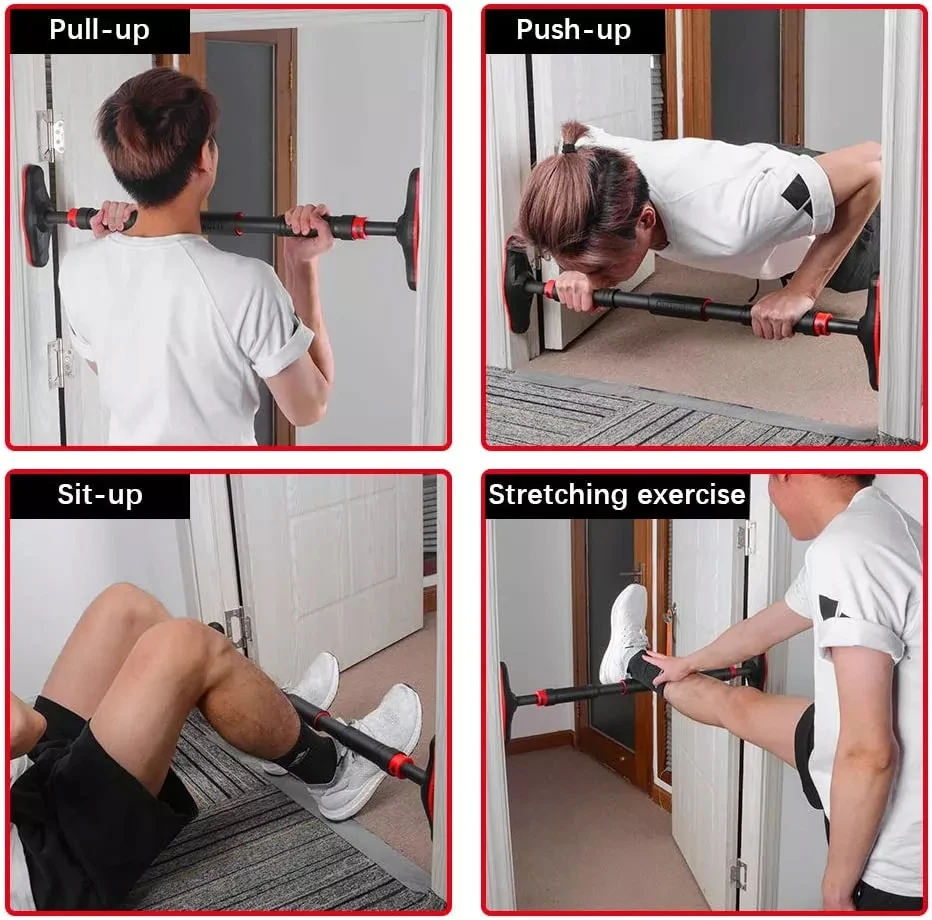 Pull-up

Push-up

Sit-up

Stretching exercise