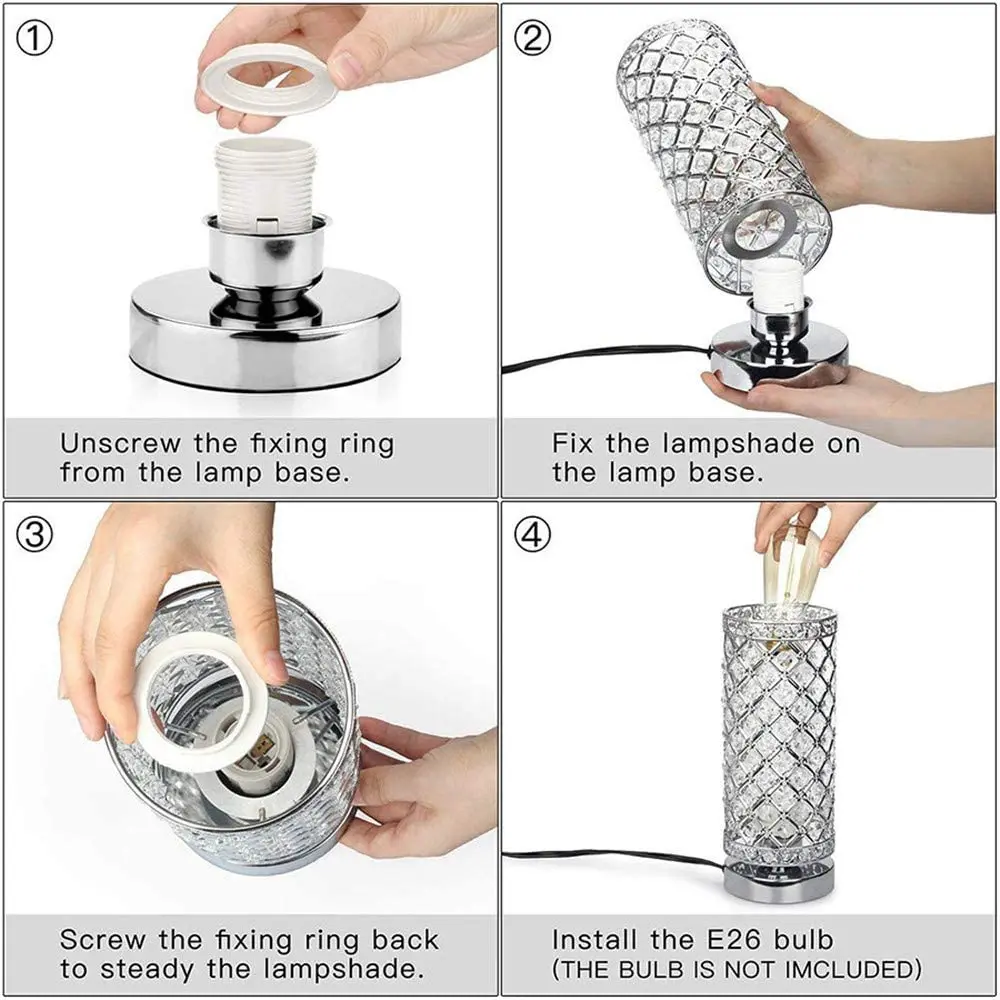 ①

Unscrew the fixing ring from the lamp base.

②

Fix the lampshade on the lamp base.

③

Screw the fixing ring back to steady the lampshade.

④

Install the E26 bulb
(THE BULB IS NOT IMCLUDED)