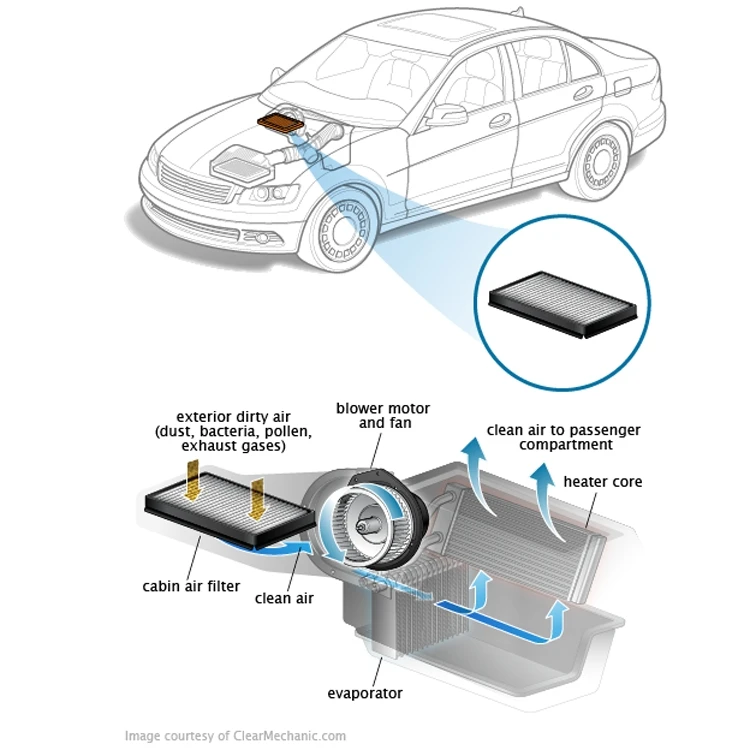 exterior dirty air (dust, bacteria, pollen, exhaust gases)

blower motor and fan

clean air to passenger compartment

heater core

cabin air filter

clean air

evaporator

Image courtesy of ClearMechanic.com