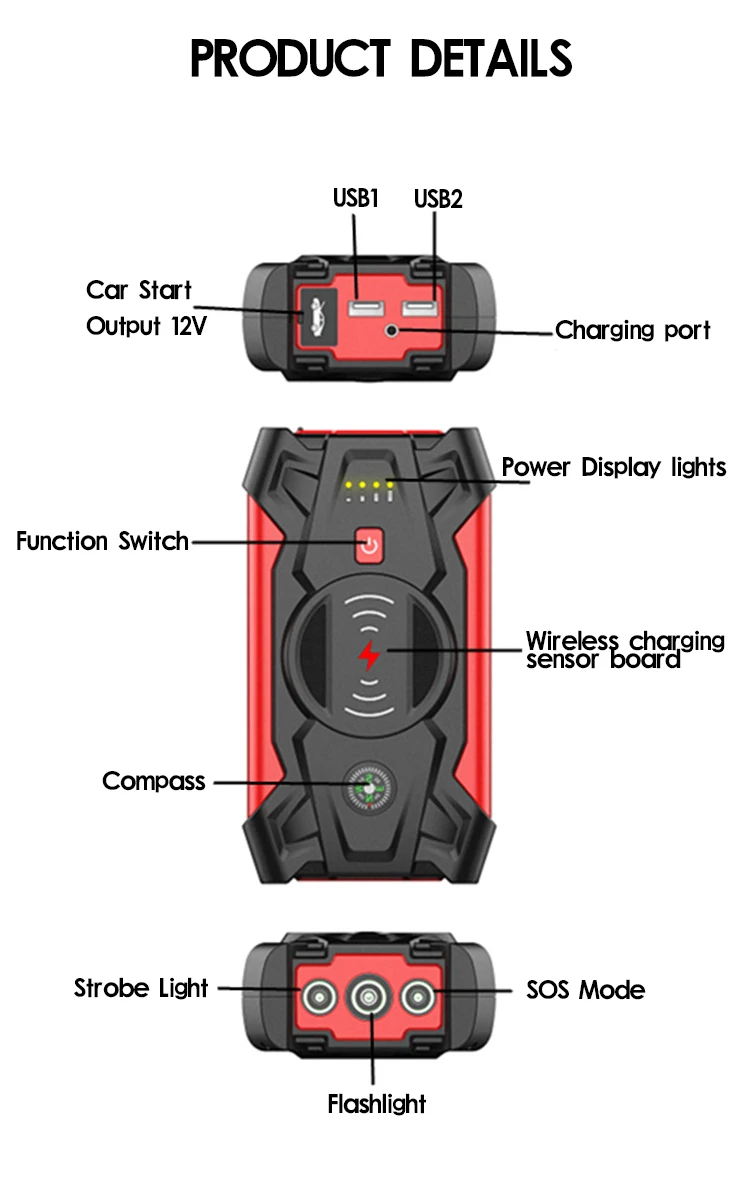 PRODUCT DETAILS

USB1
USB2

Car Start
Output 12V

Charging port

Power Display lights

Function Switch

Wireless charging sensor board

Compass

Strobe Light

SOS Mode

Flashlight