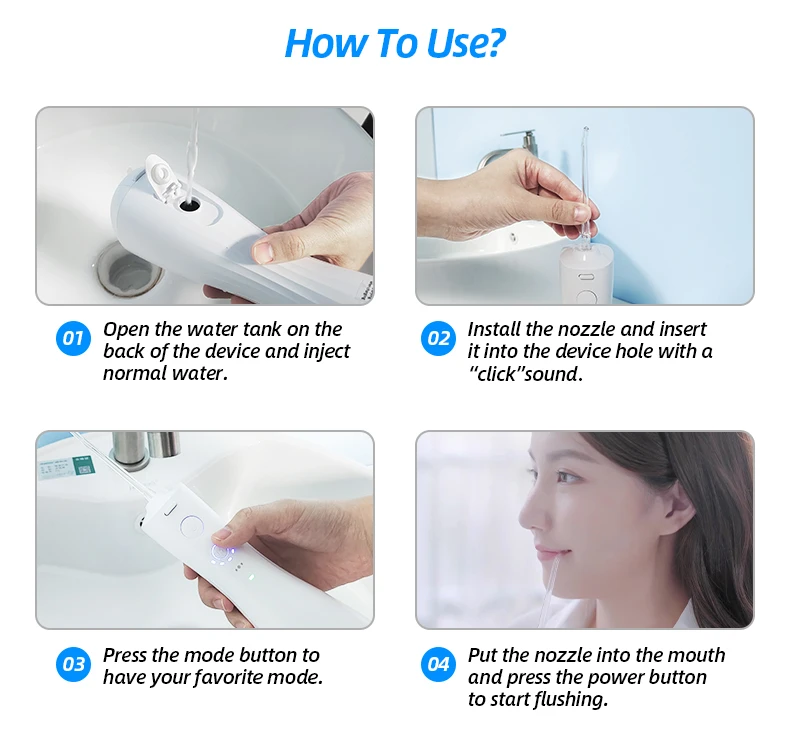 How To Use?

01 Open the water tank on the back of the device and inject normal water.

02 Install the nozzle and insert it into the device hole with a "click"sound.

03 Press the mode button to have your favorite mode.

04 Put the nozzle into the mouth and press the power button to start flushing.