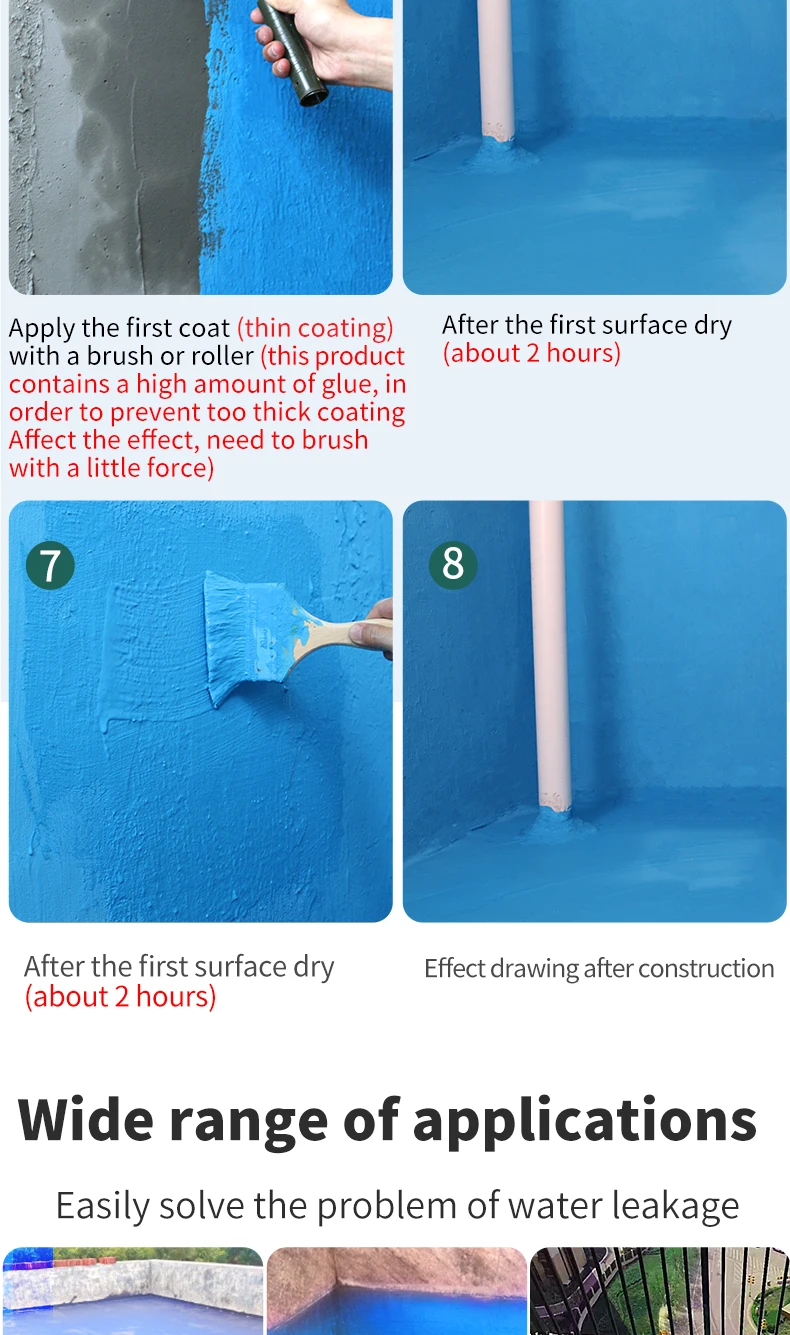 Apply the first coat (thin coating) with a brush or roller (this product contains a high amount of glue, in order to prevent too thick coating Affect the effect, need to brush with a little force)

After the first surface dry (about 2 hours)

7

8

After the first surface dry (about 2 hours)

Effect drawing after construction

Wide range of applications

Easily solve the problem of water leakage