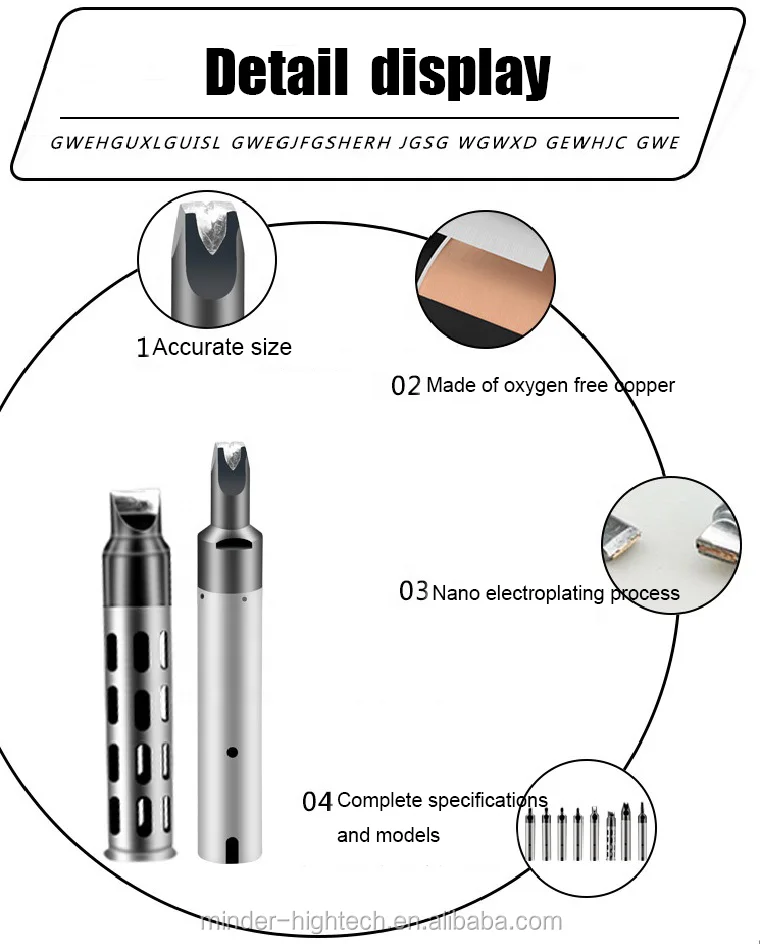 Detail display

GWEHGUXLGUISL GWEGJFGSHERH JGSG WGWXD GEWHJC GWE

1 Accurate size

02 Made of oxygen free copper

03 Nano electroplating process

04 Complete specifications and models

minder-hightech.en.alibaba.com