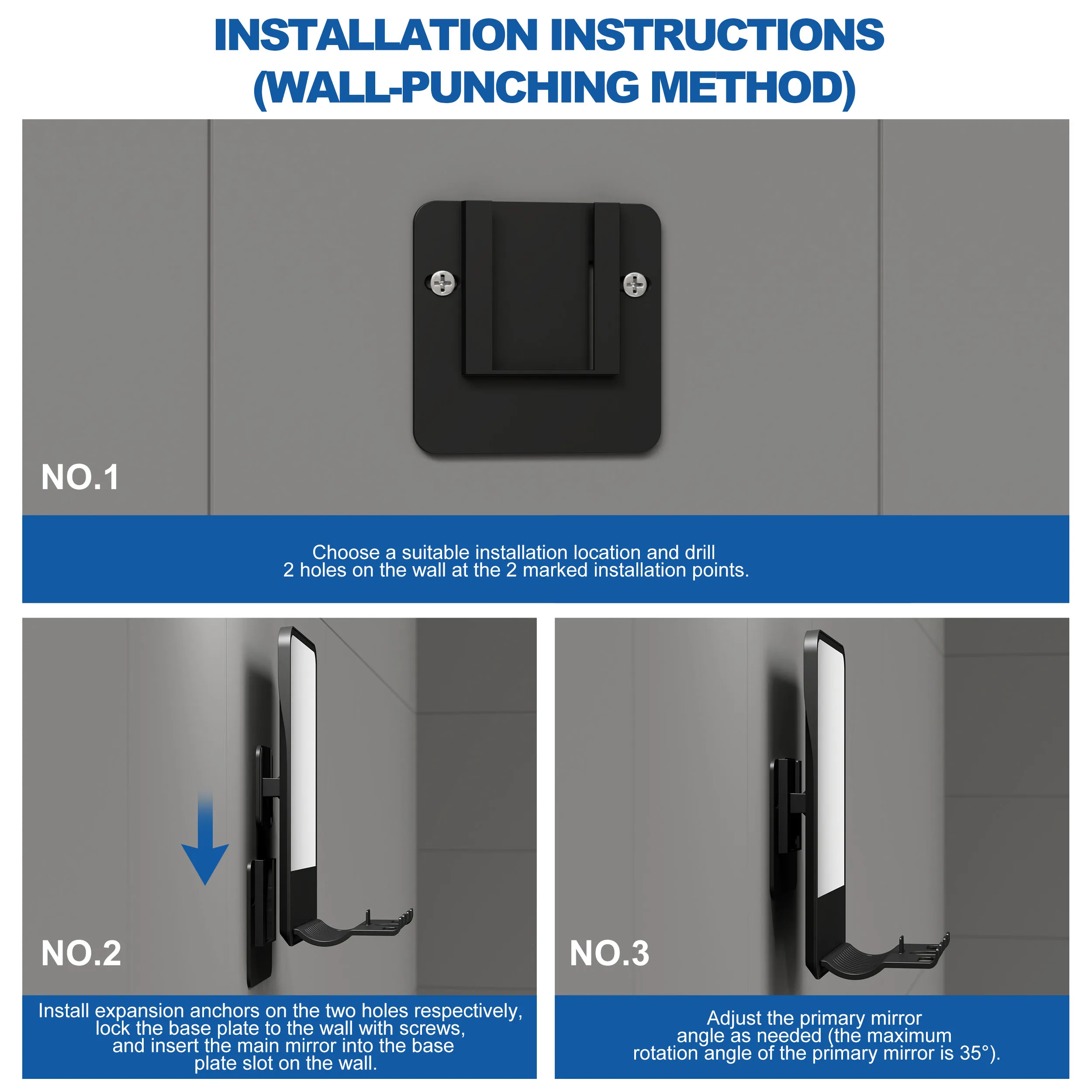 INSTALLATION INSTRUCTIONS (WALL-PUNCHING METHOD)

NO.1

Choose a suitable installation location and drill 2 holes on the wall at the 2 marked installation points.

NO.2

Install expansion anchors on the two holes respectively, lock the base plate to the wall with screws, and insert the main mirror into the base plate slot on the wall.

NO.3

Adjust the primary mirror angle as needed (the maximum rotation angle of the primary mirror is 35°).