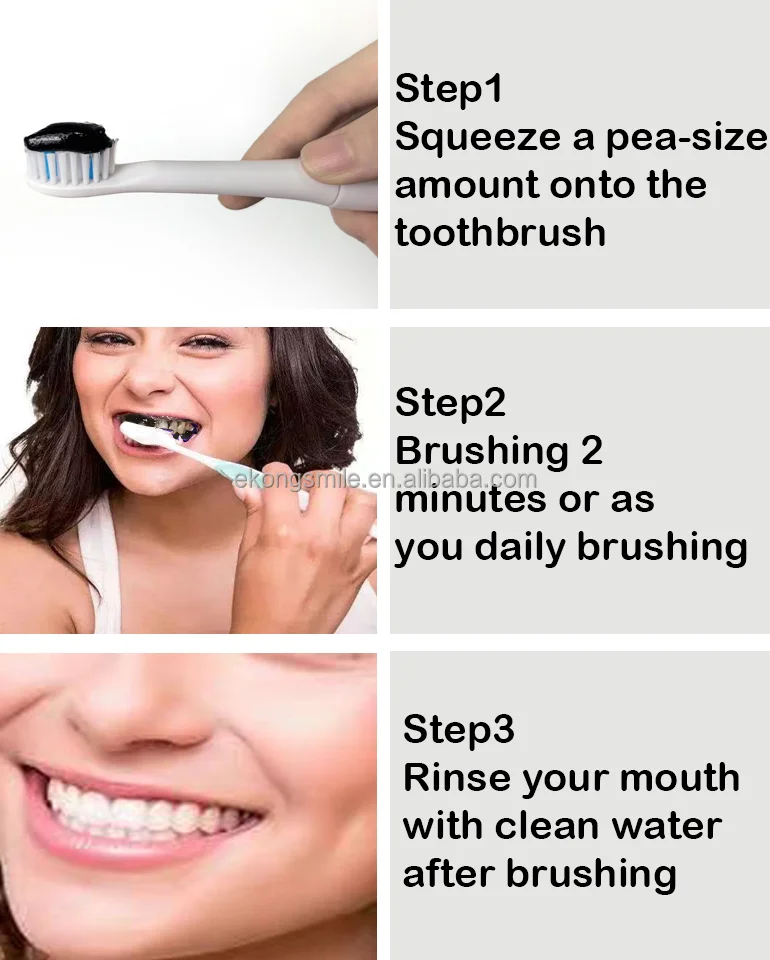 Step1
Squeeze a pea-size amount onto the toothbrush

Step2
Brushing 2 minutes or as you daily brushing

ekongsmile.en.alibaba.com

Step3
Rinse your mouth with clean water after brushing