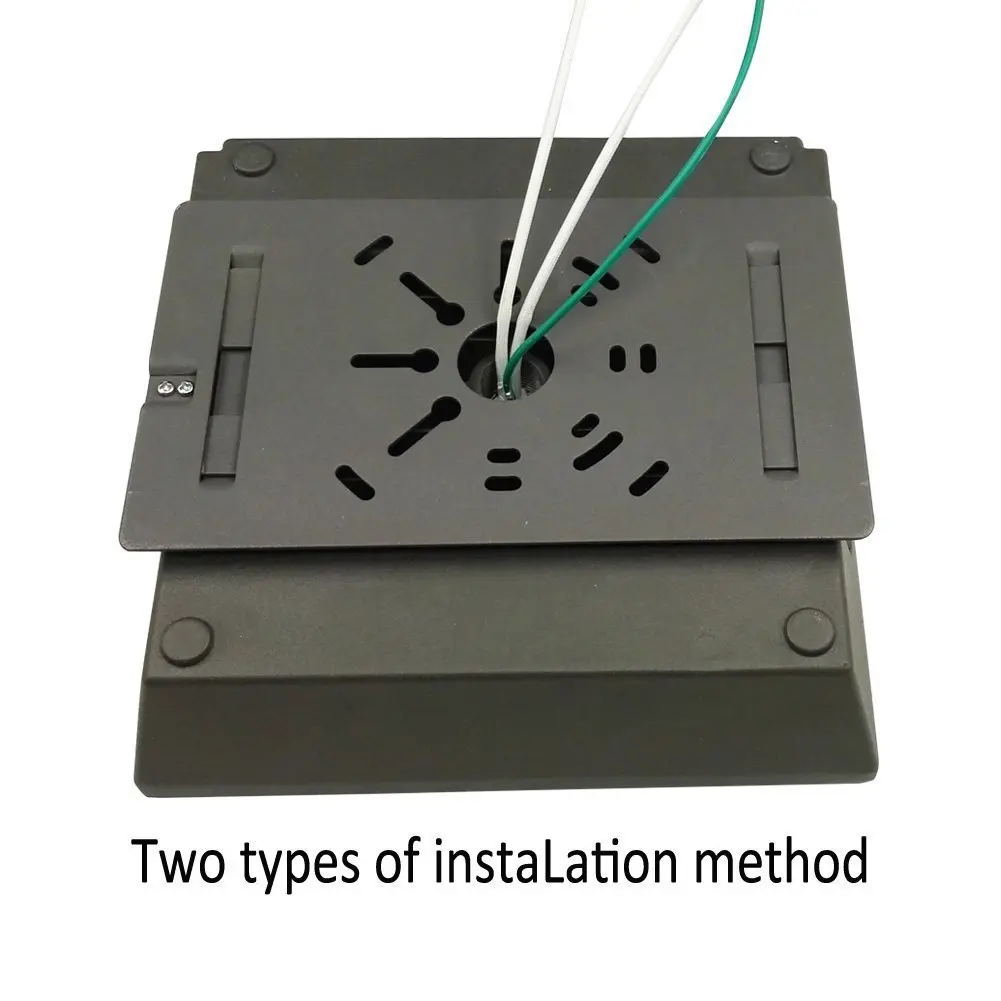 Two types of instaLation method