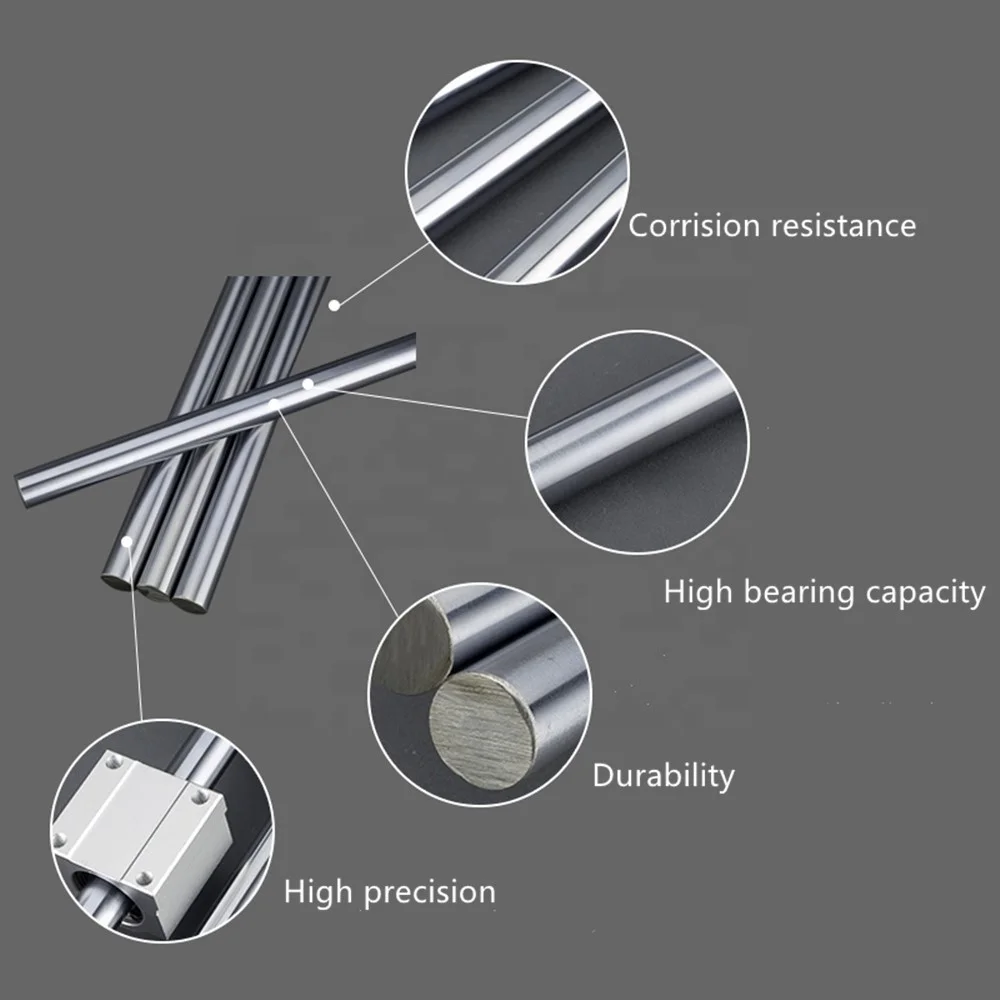 Corrision resistance

High bearing capacity

Durability

High precision