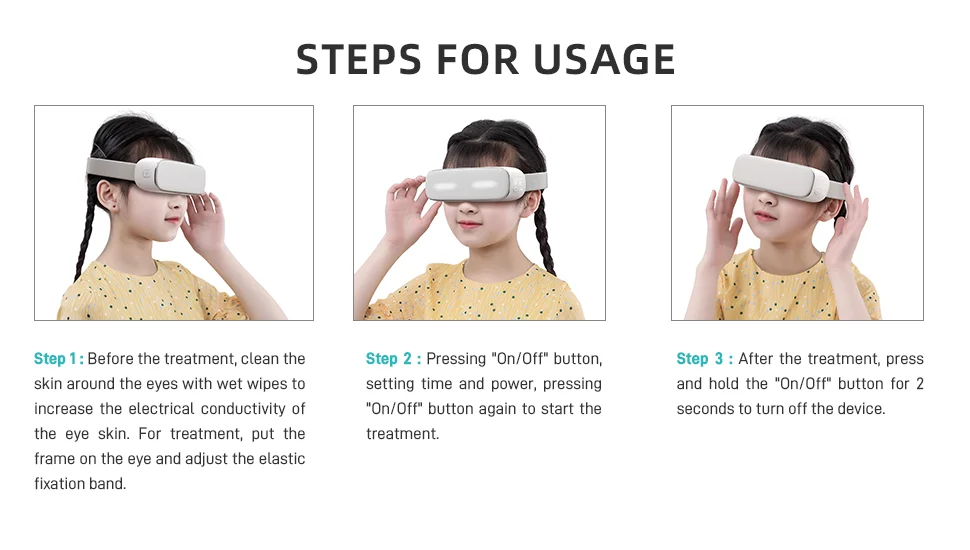 STEPS FOR USAGE

Step 1 : Before the treatment, clean the skin around the eyes with wet wipes to increase the electrical conductivity of the eye skin. For treatment, put the frame on the eye and adjust the elastic fixation band.

Step 2 : Pressing "On/Off" button, setting time and power, pressing "On/Off" button again to start the treatment.

Step 3 : After the treatment, press and hold the "On/Off" button for 2 seconds to turn off the device.