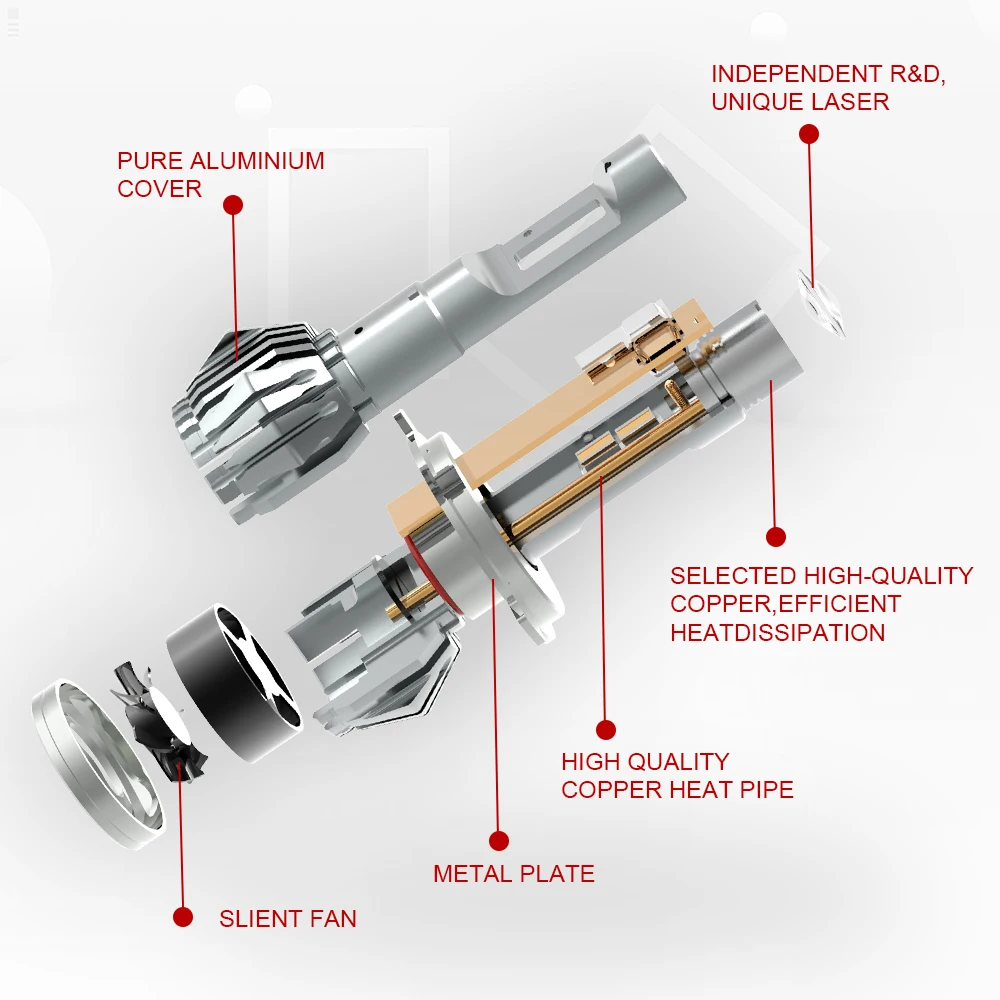 INDEPENDENT R&D, UNIQUE LASER

PURE ALUMINIUM COVER

SELECTED HIGH-QUALITY COPPER,EFFICIENT HEATDISSIPATION

HIGH QUALITY COPPER HEAT PIPE

METAL PLATE

SLIENT FAN