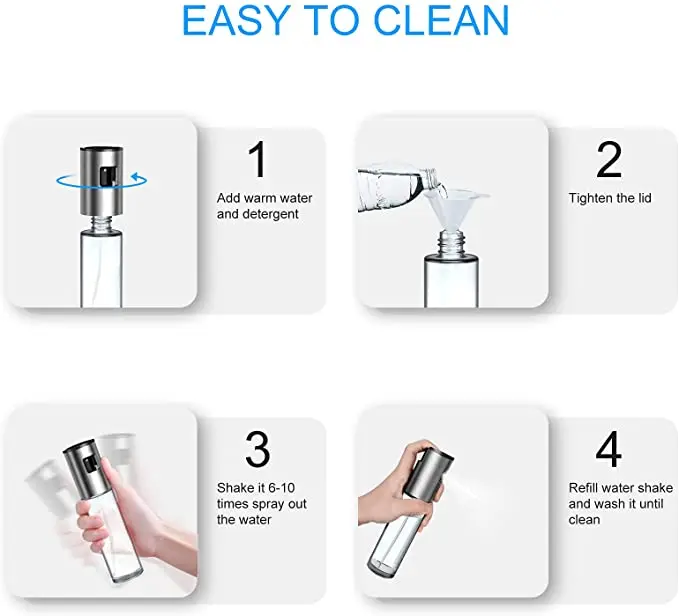 EASY TO CLEAN

1
Add warm water and detergent

2
Tighten the lid

3
Shake it 6-10 times spray out the water

4
Refill water shake and wash it until clean