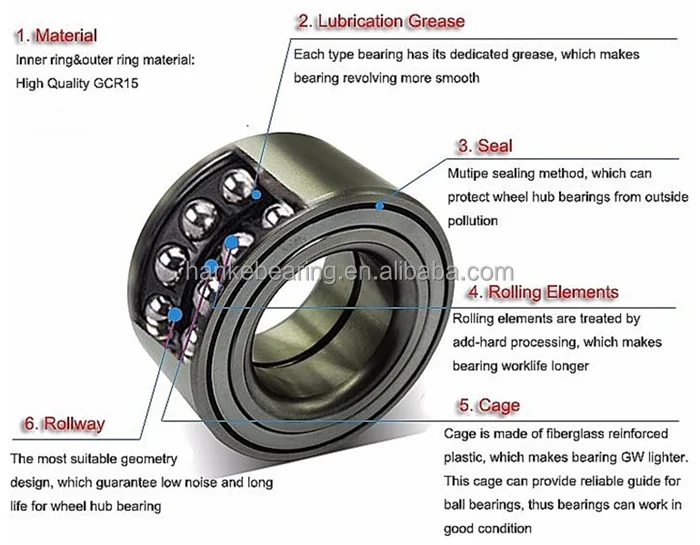 1. Material
Inner ring&outer ring material:
High Quality GCR15

2. Lubrication Grease
Each type bearing has its dedicated grease, which makes bearing revolving more smooth

3. Seal
Mutipe sealing method, which can protect wheel hub bearings from outside pollution

hankebearing.en.alibaba.com

4. Rolling Elements
Rolling elements are treated by add-hard processing, which makes bearing worklife longer

5. Cage
Cage is made of fiberglass reinforced plastic, which makes bearing GW lighter. This cage can provide reliable guide for ball bearings, thus bearings can work in good condition

6. Rollway
The most suitable geometry design, which guarantee low noise and long life for wheel hub bearing