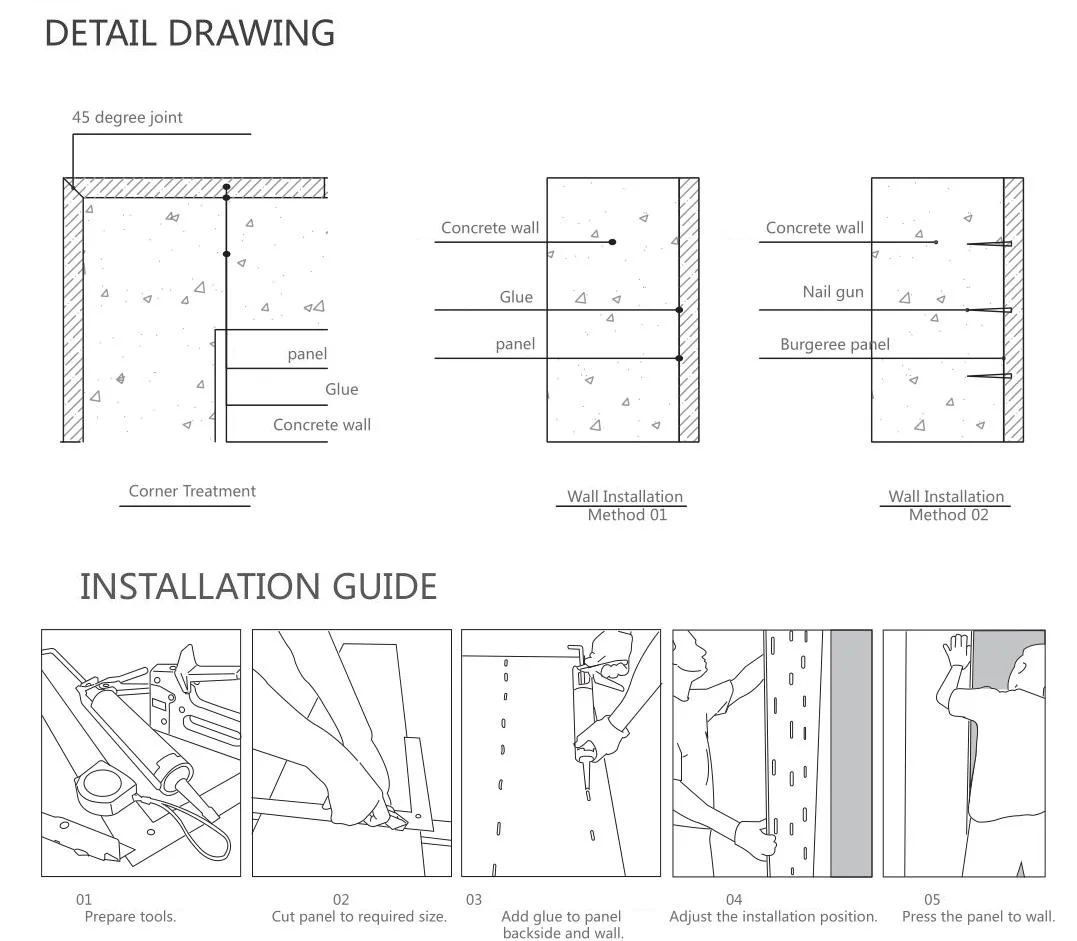 DETAIL DRAWING

45 degree joint

panel

Glue

Concrete wall

Corner Treatment

Concrete wall

Glue

panel

Wall Installation Method 01

Concrete wall

Nail gun

Burgeree panel

Wall Installation Method 02

INSTALLATION GUIDE

01
Prepare tools.

02
Cut panel to required size.

03
Add glue to panel backside and wall.

04
Adjust the installation position.

05
Press the panel to wall.