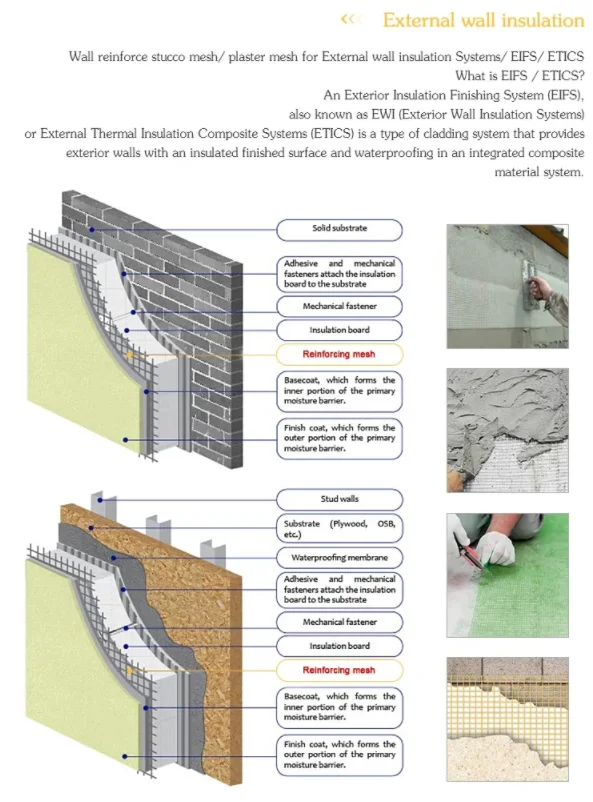 External wall insulation

Wall reinforce stucco mesh/ plaster mesh for External wall insulation Systems/ EIFS/ ETICS
What is EIFS / ETICS?
An Exterior Insulation Finishing System (EIFS),
also known as EWI (Exterior Wall Insulation Systems)
or External Thermal Insulation Composite Systems (ETICS) is a type of cladding system that provides exterior walls with an insulated finished surface and waterproofing in an integrated composite material system.

Solid substrate

Adhesive and mechanical fasteners attach the insulation board to the substrate

Mechanical fastener

Insulation board

Reinforcing mesh

Basecoat, which forms the inner portion of the primary moisture barrier.

Finish coat, which forms the outer portion of the primary moisture barrier.

Stud walls

Substrate (Plywood, OSB, etc.)

Waterproofing membrane

Adhesive and mechanical fasteners attach the insulation board to the substrate

Mechanical fastener

Insulation board

Reinforcing mesh

Basecoat, which forms the inner portion of the primary moisture barrier.

Finish coat, which forms the outer portion of the primary moisture barrier.