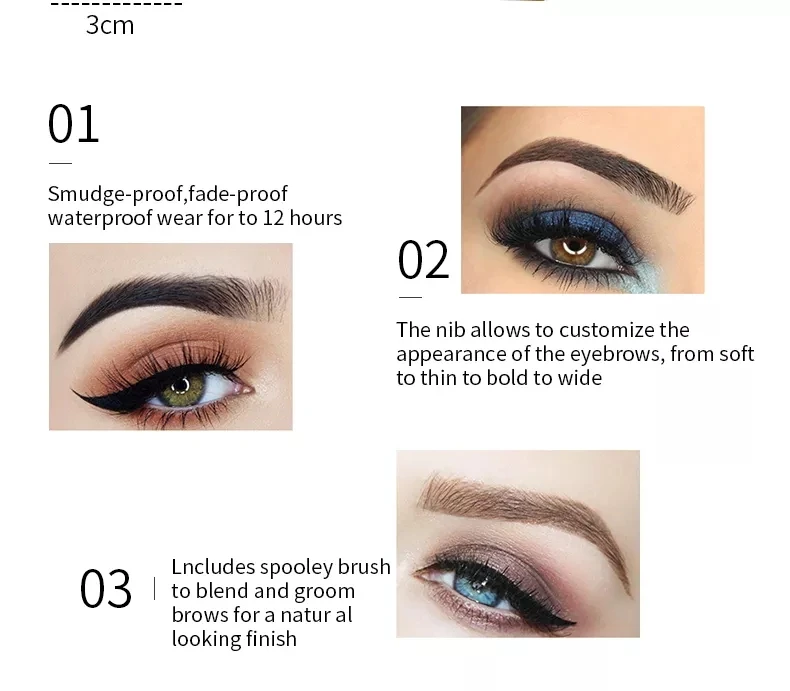 3cm

01

Smudge-proof,fade-proof waterproof wear for to 12 hours

02

The nib allows to customize the appearance of the eyebrows, from soft to thin to bold to wide

03

Lncludes spooley brush to blend and groom brows for a natur al looking finish