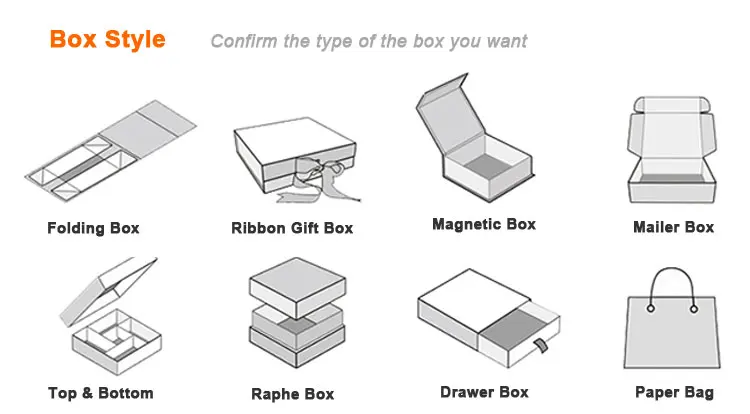 Box Style Confirm the type of the box you want

Folding Box
Ribbon Gift Box
Magnetic Box
Mailer Box

Top & Bottom
Raphe Box
Drawer Box
Paper Bag