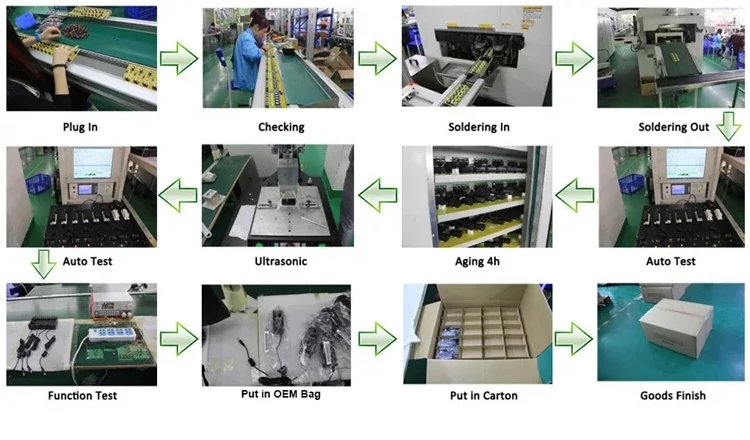 Plug In
Checking
Soldering In
Soldering Out

Auto Test
Aging 4h
Ultrasonic
Auto Test

Function Test
Put in OEM Bag
Put in Carton
Goods Finish