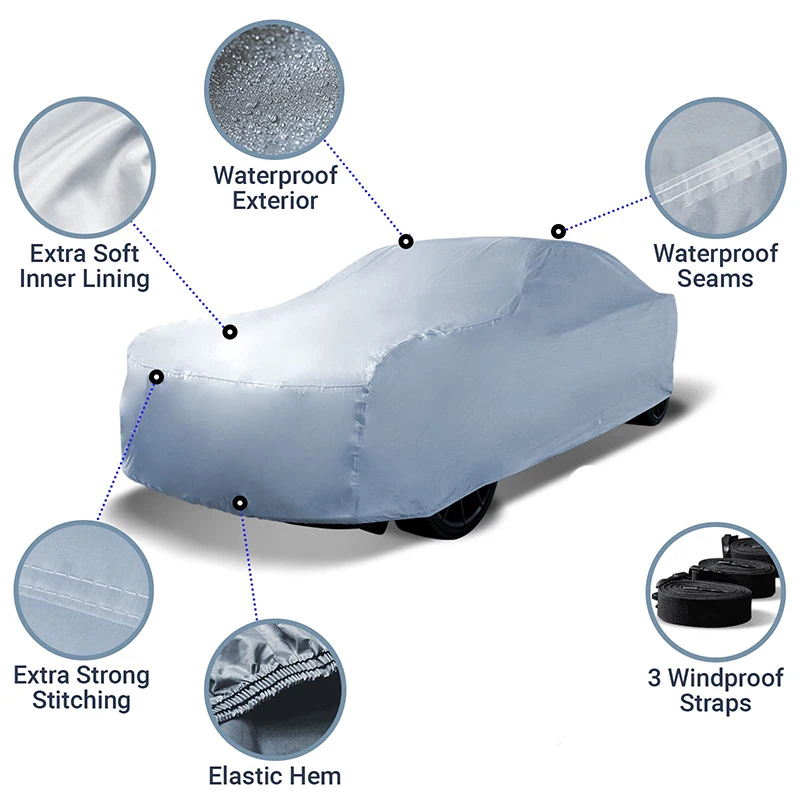 Waterproof Exterior

Extra Soft Inner Lining

Waterproof Seams

Extra Strong Stitching

Elastic Hem

3 Windproof Straps