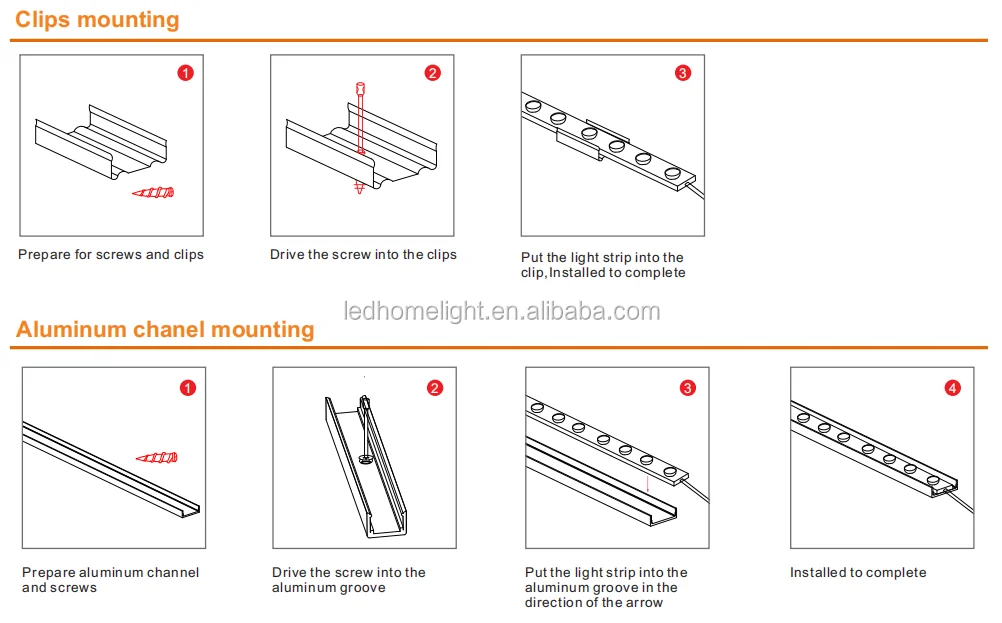 Clips mounting

1

Prepare for screws and clips

2

Drive the screw into the clips

3

Put the light strip into the clip,Installed to complete

ledhomelight.en.alibaba.com

Aluminum chanel mounting

1

Prepare aluminum channel and screws

2

Drive the screw into the aluminum groove

3

Put the light strip into the aluminum groove in the direction of the arrow

4

Installed to complete