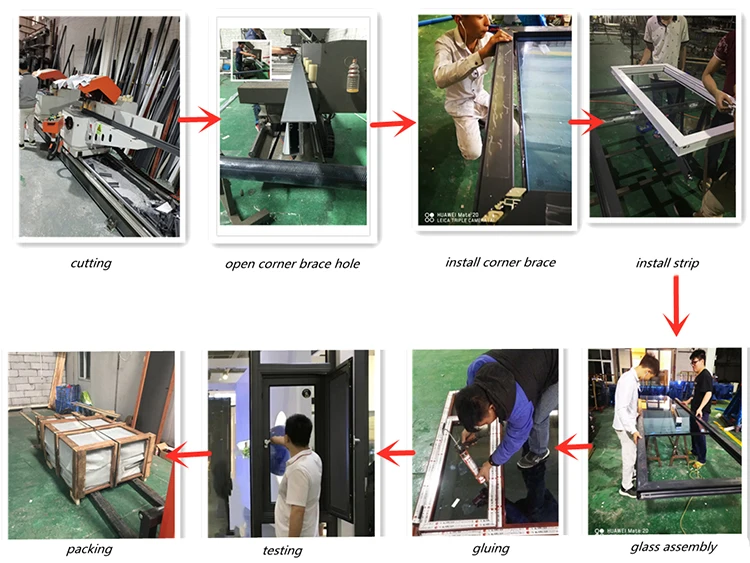 HUAWEI Mate 20
LEICA TRIPLE CAMERA

cutting

open corner brace hole

install corner brace

install strip

HUAWEI Mate 20

packing

testing

gluing

glass assembly