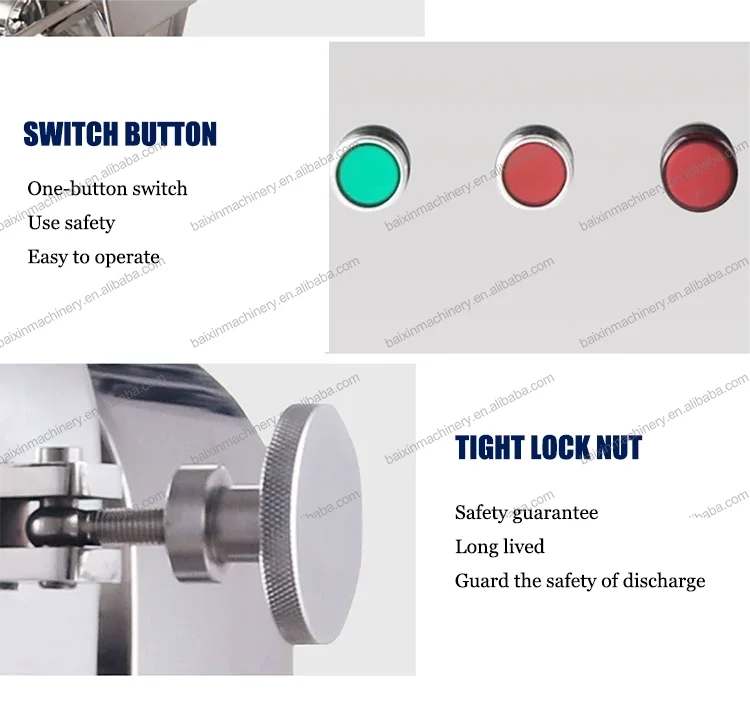 SWITCH BUTTON

One-button switch
Use safety
Easy to operate

TIGHT LOCK NUT

Safety guarantee
Long lived
Guard the safety of discharge

baixinmachinery.en.alibaba.com