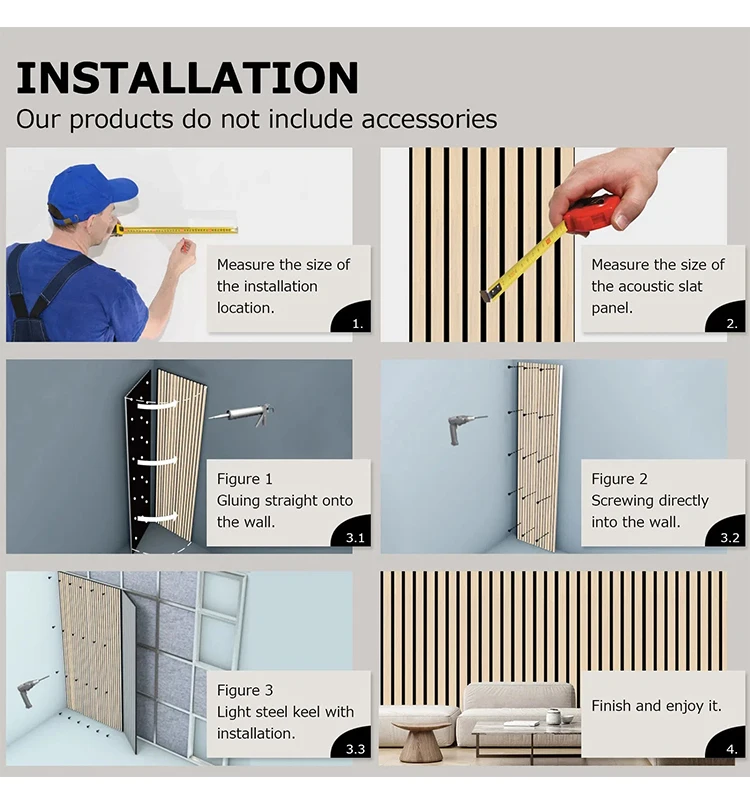 INSTALLATION
Our products do not include accessories

Measure the size of the installation location.
1.

Measure the size of the acoustic slat panel.
2.

Figure 1
Gluing straight onto the wall.
3.1

Figure 2
Screwing directly into the wall.
3.2

Figure 3
Light steel keel with installation.
3.3

Finish and enjoy it.
4.