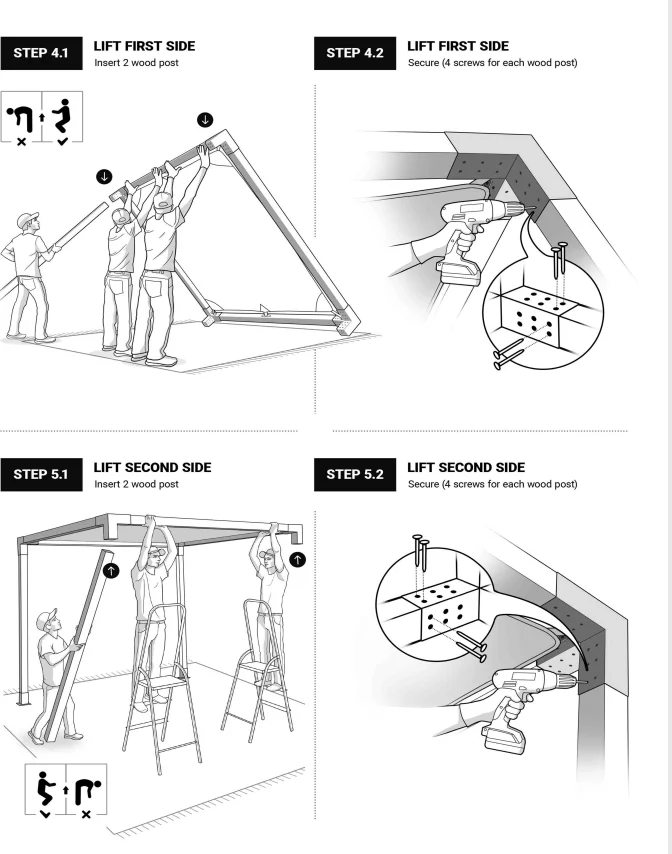 STEP 4.1
LIFT FIRST SIDE
Insert 2 wood post

STEP 4.2
LIFT FIRST SIDE
Secure (4 screws for each wood post)

STEP 5.1
LIFT SECOND SIDE
Insert 2 wood post

STEP 5.2
LIFT SECOND SIDE
Secure (4 screws for each wood post)