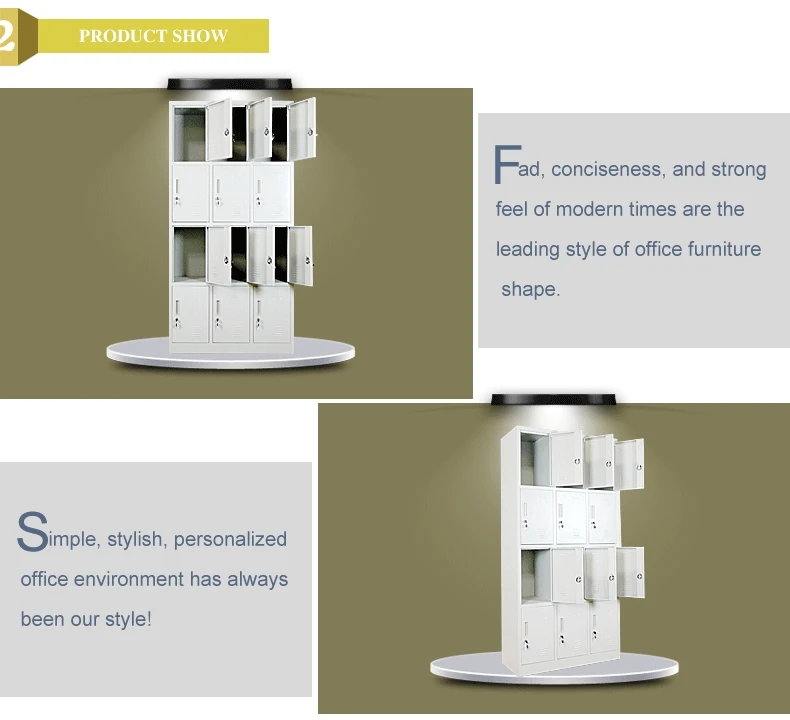 2 PRODUCT SHOW

Fad, conciseness, and strong feel of modern times are the leading style of office furniture shape.

Simple, stylish, personalized office environment has always been our style!