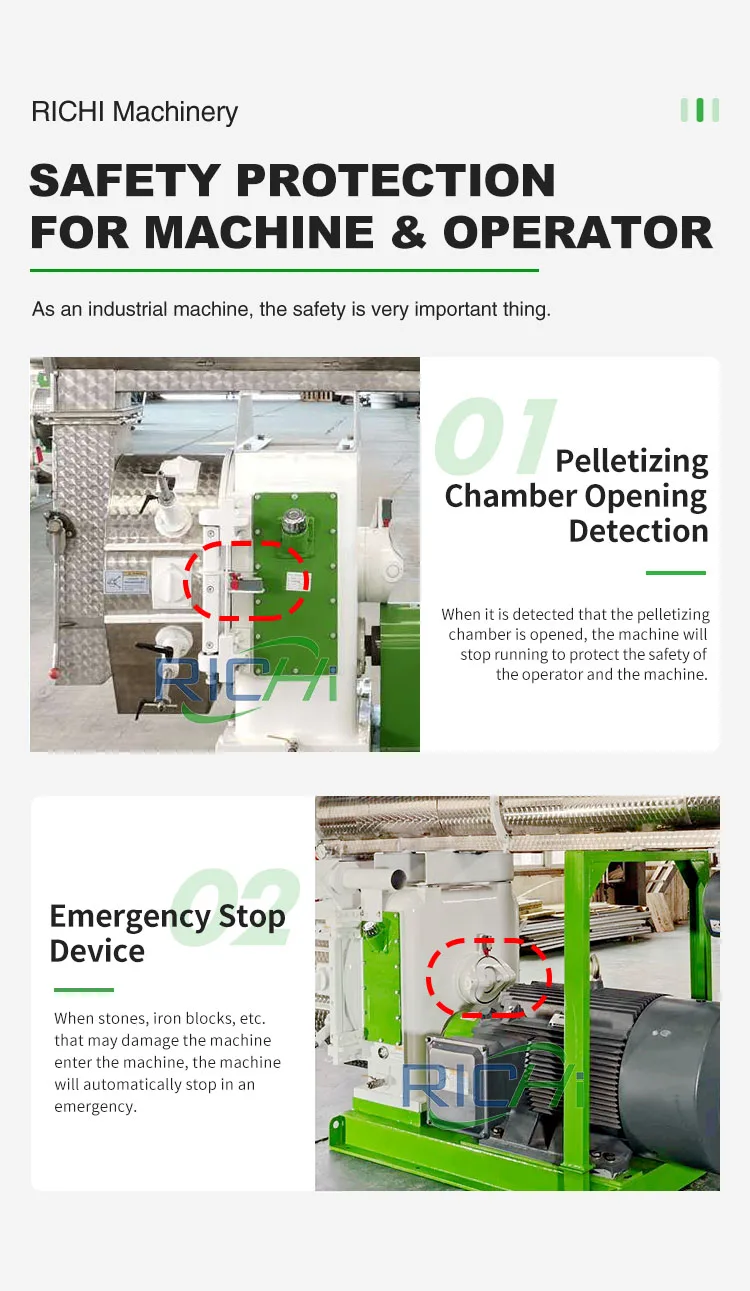 RICHI Machinery

SAFETY PROTECTION FOR MACHINE & OPERATOR

As an industrial machine, the safety is very important thing.

RICHI

01

Pelletizing Chamber Opening Detection

When it is detected that the pelletizing chamber is opened, the machine will stop running to protect the safety of the operator and the machine.

02

Emergency Stop Device

When stones, iron blocks, etc. that may damage the machine enter the machine, the machine will automatically stop in an emergency.

RICHI