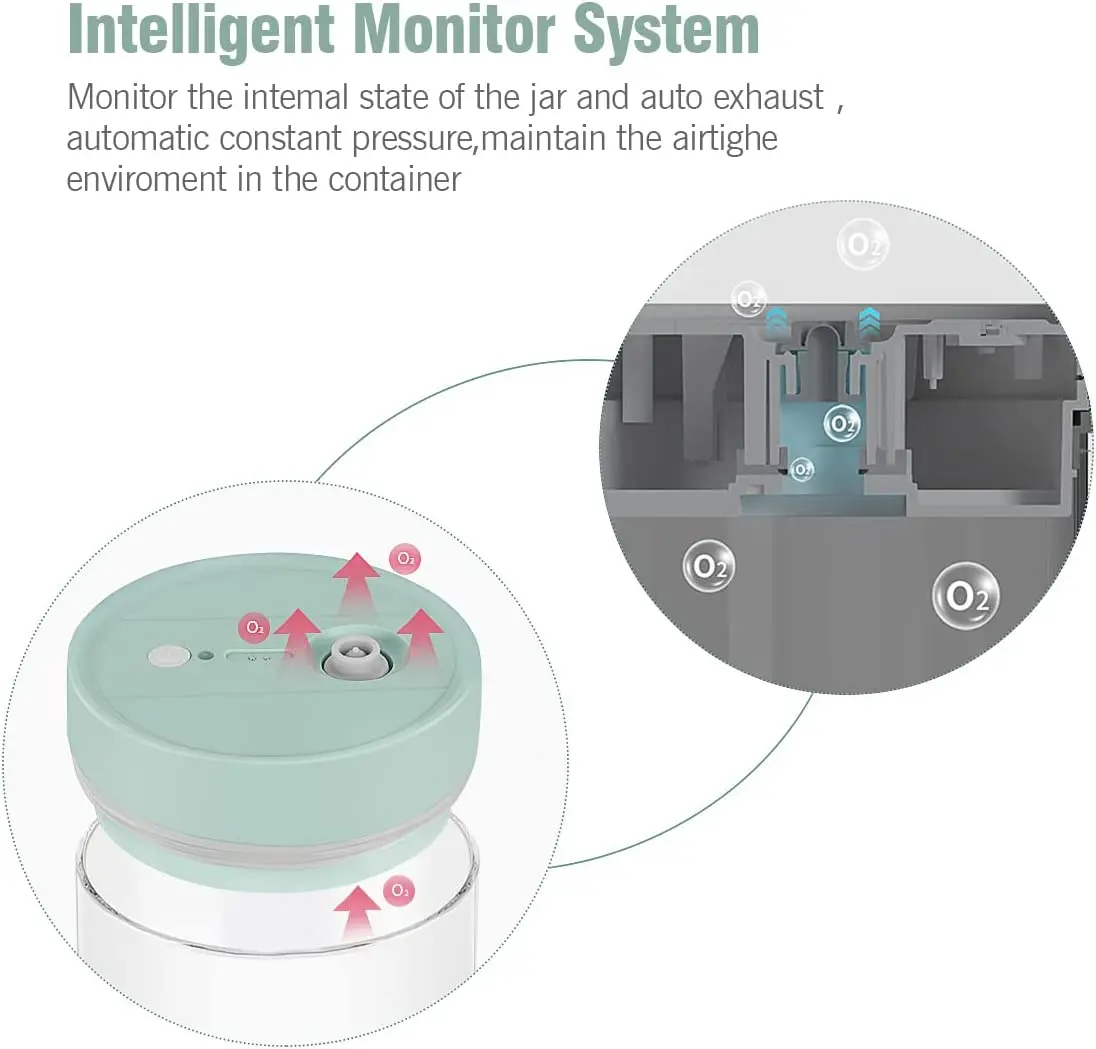 Intelligent Monitor System

Monitor the intemal state of the jar and auto exhaust , automatic constant pressure,maintain the airtighe enviroment in the container

$O_2$

$O_2$

$O_2$

$O_2$

$O_2$

$O_2$

$O_2$

$O_2$

$O_2$