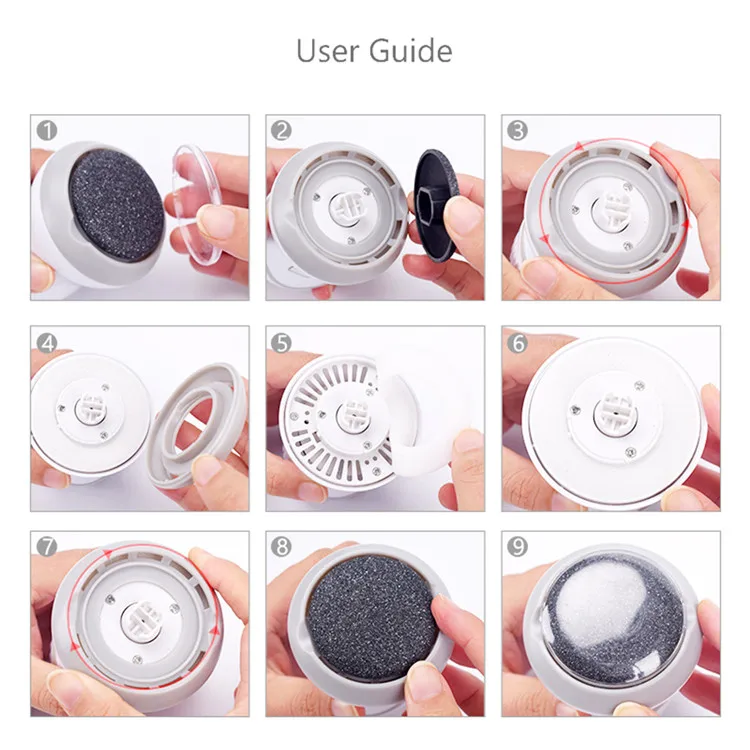 User Guide

1

2

3

4

5

6

7

8

9