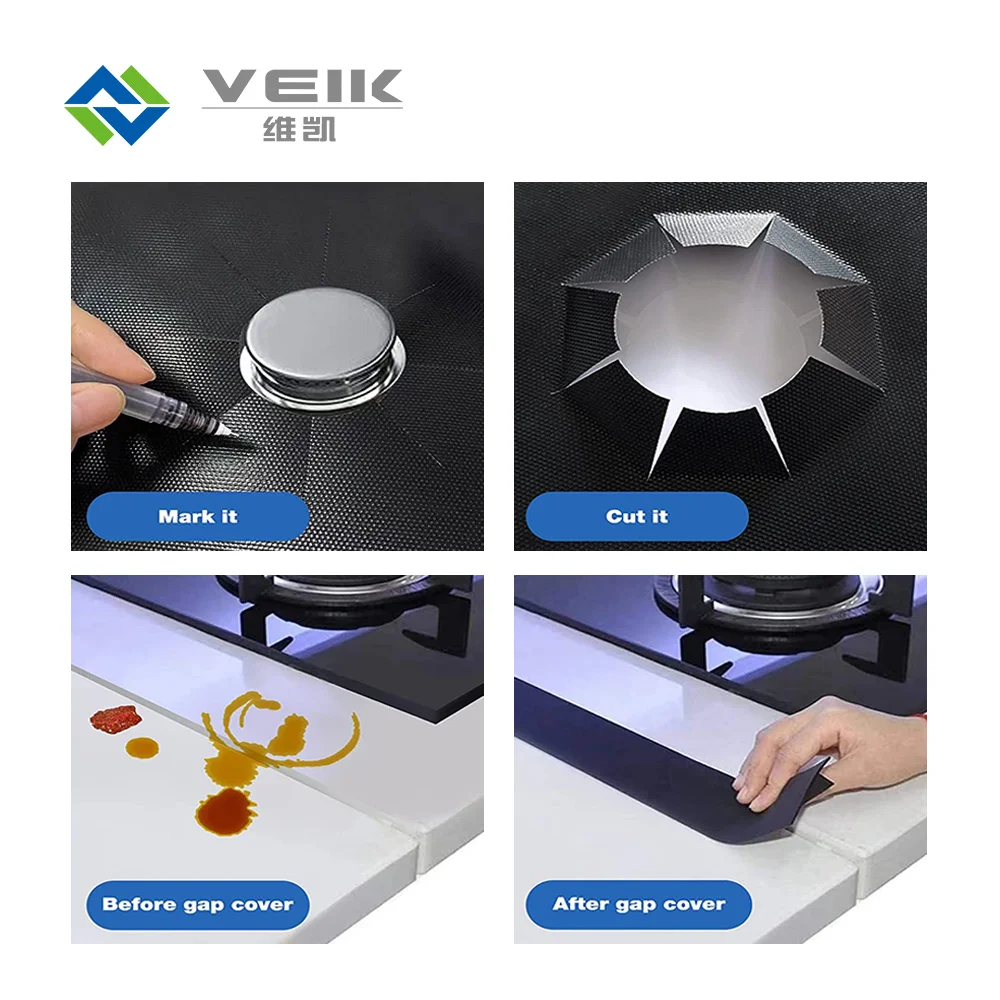 VEIK
维凯

Mark it

Cut it

Before gap cover

After gap cover