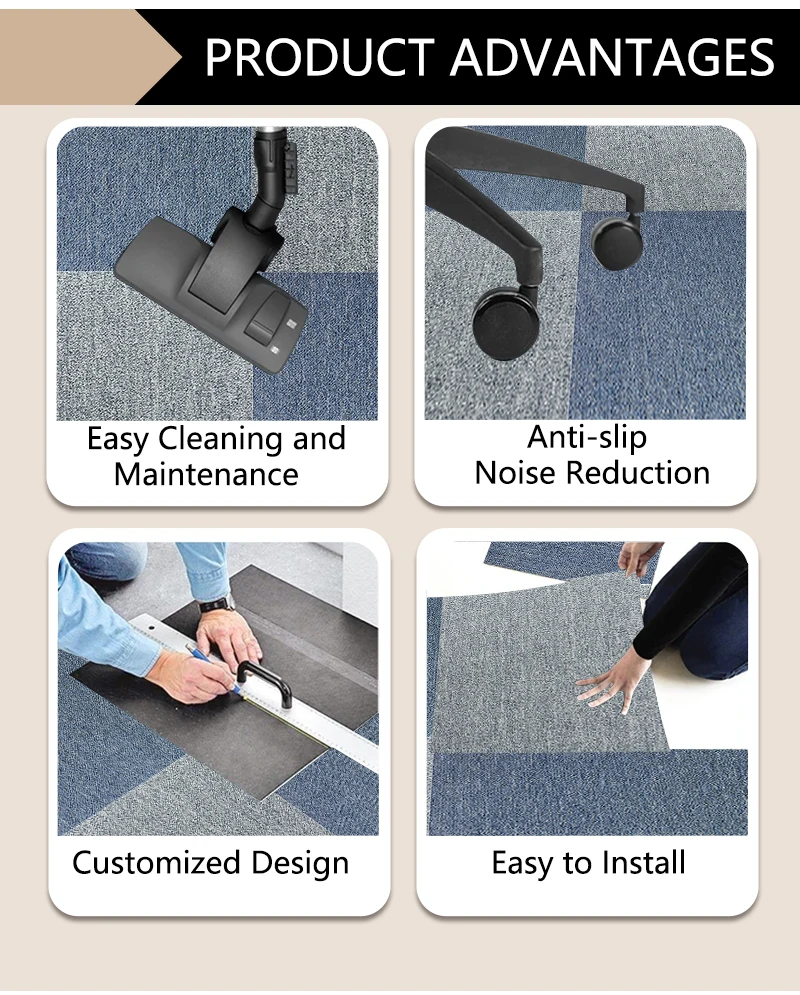 PRODUCT ADVANTAGES

Easy Cleaning and Maintenance

Anti-slip Noise Reduction

Customized Design

Easy to Install