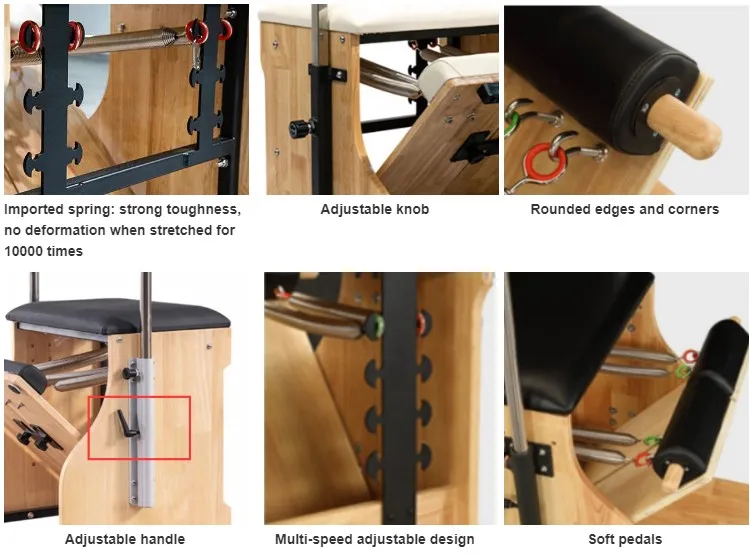 Imported spring: strong toughness, no deformation when stretched for 10000 times

Adjustable knob

Rounded edges and corners

Adjustable handle

Multi-speed adjustable design

Soft pedals