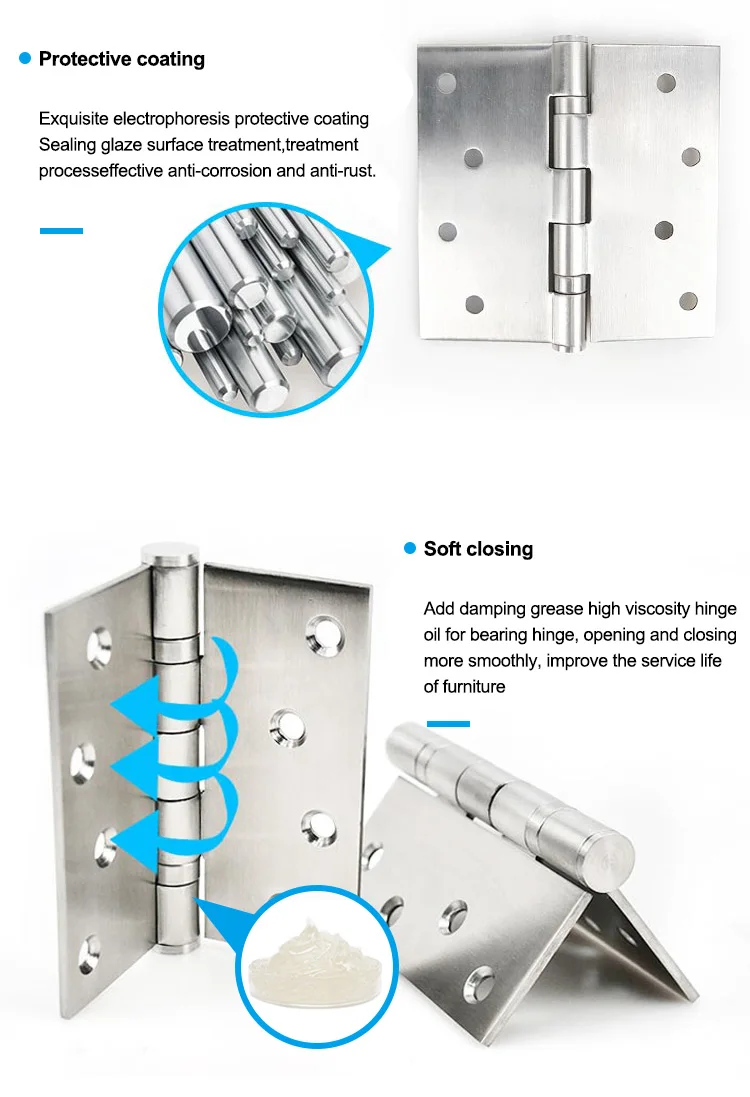 Protective coating

Exquisite electrophoresis protective coating Sealing glaze surface treatment,treatment processeffective anti-corrosion and anti-rust.

Soft closing

Add damping grease high viscosity hinge oil for bearing hinge, opening and closing more smoothly, improve the service life of furniture