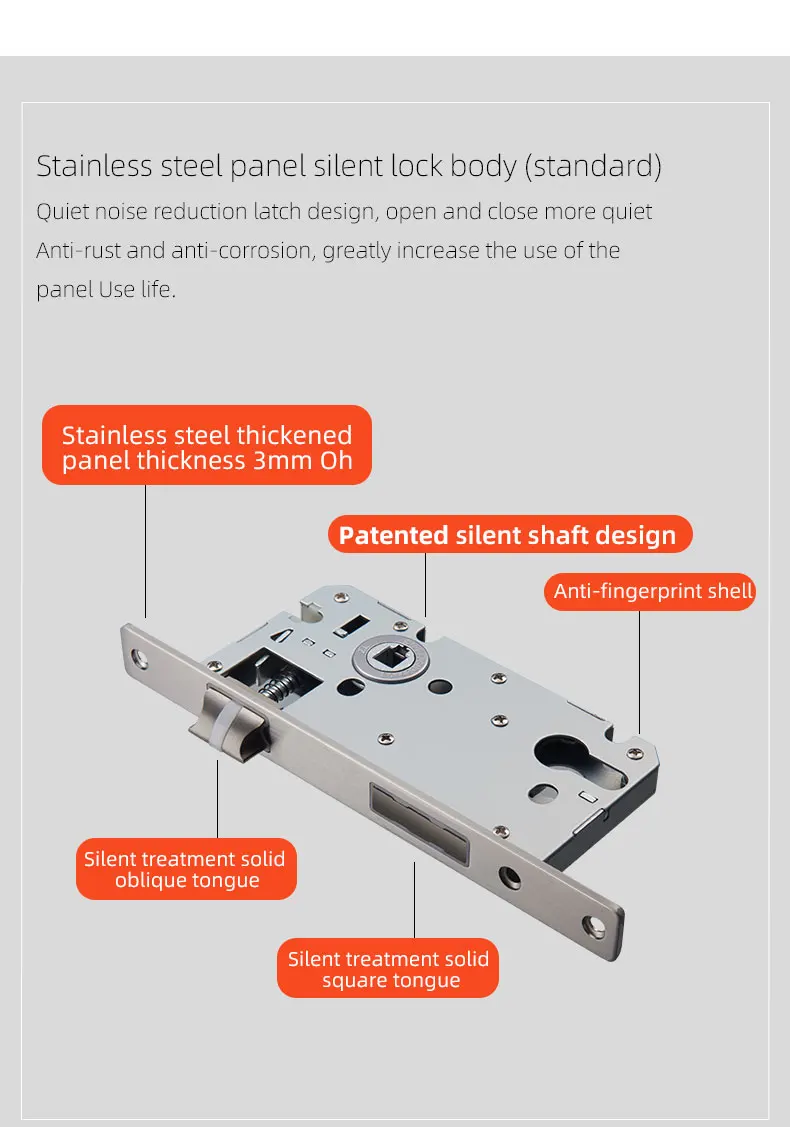 Stainless steel panel silent lock body (standard)

Quiet noise reduction latch design, open and close more quiet
Anti-rust and anti-corrosion, greatly increase the use of the panel Use life.

Stainless steel thickened panel thickness 3mm Oh

Patented silent shaft design

Anti-fingerprint shell

Silent treatment solid oblique tongue

Silent treatment solid square tongue