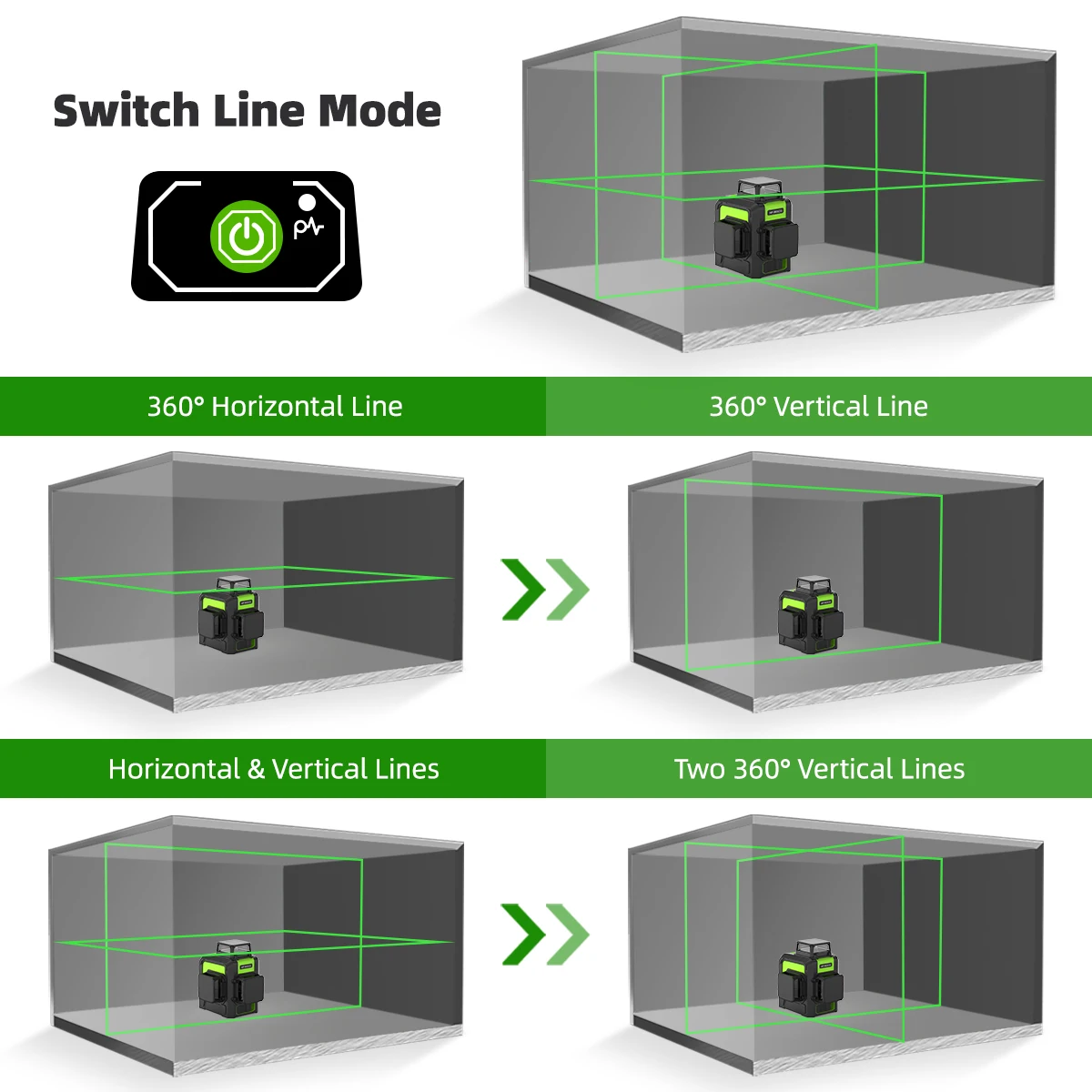 Switch Line Mode

360° Horizontal Line

360° Vertical Line

Horizontal & Vertical Lines

Two 360° Vertical Lines