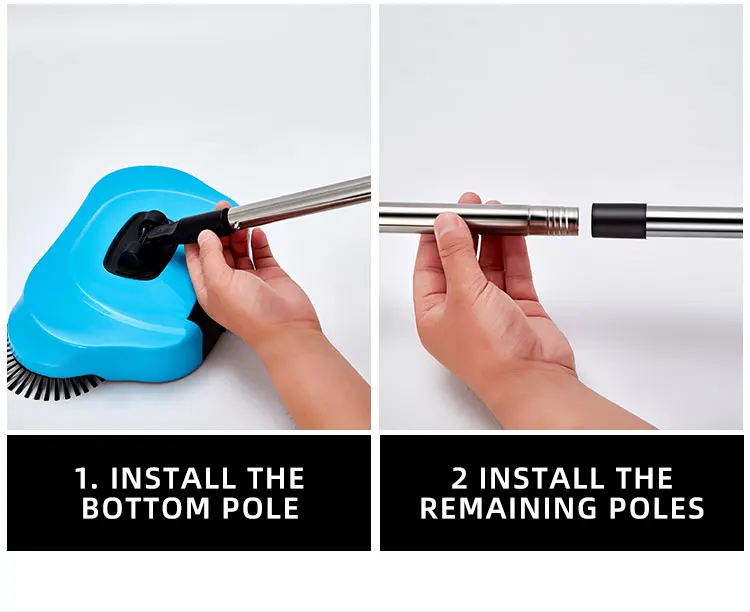 1. INSTALL THE BOTTOM POLE

2 INSTALL THE REMAINING POLES