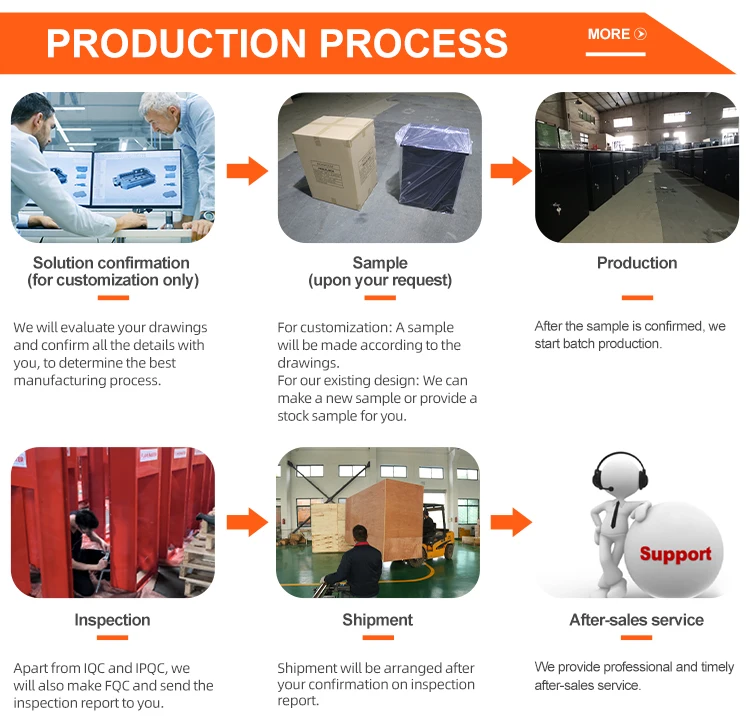 PRODUCTION PROCESS

MORE

Solution confirmation (for customization only)

We will evaluate your drawings and confirm all the details with you, to determine the best manufacturing process.

Sample (upon your request)

For customization: A sample will be made according to the drawings.
For our existing design: We can make a new sample or provide a stock sample for you.

Production

After the sample is confirmed, we start batch production.

Inspection

Apart from IQC and IPQC, we will also make FQC and send the inspection report to you.

Shipment

Shipment will be arranged after your confirmation on inspection report.

Support

After-sales service

We provide professional and timely after-sales service.