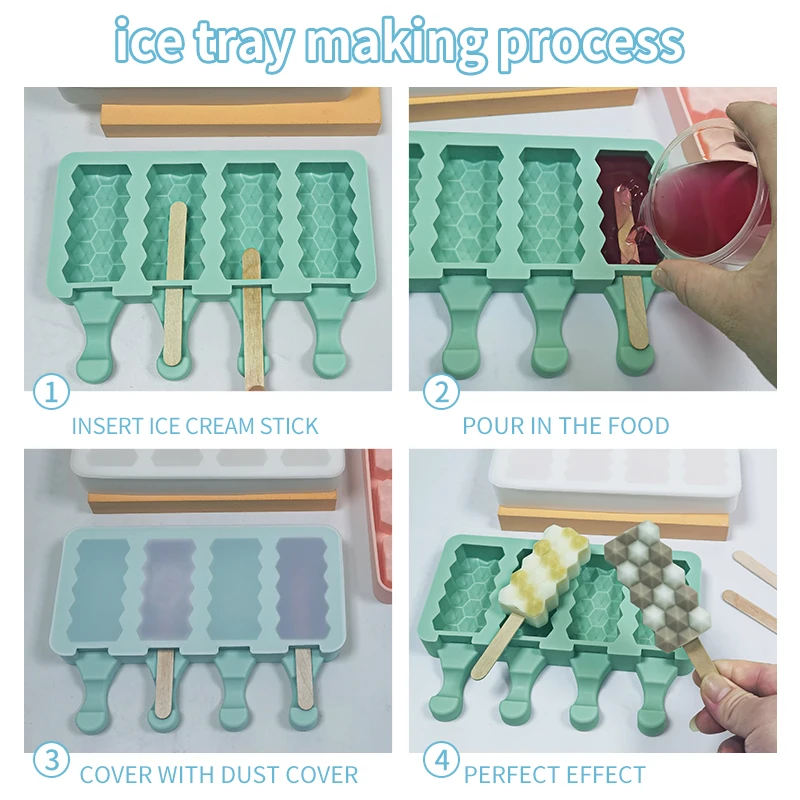 ice tray making process

1 INSERT ICE CREAM STICK

2 POUR IN THE FOOD

3 COVER WITH DUST COVER

4 PERFECT EFFECT