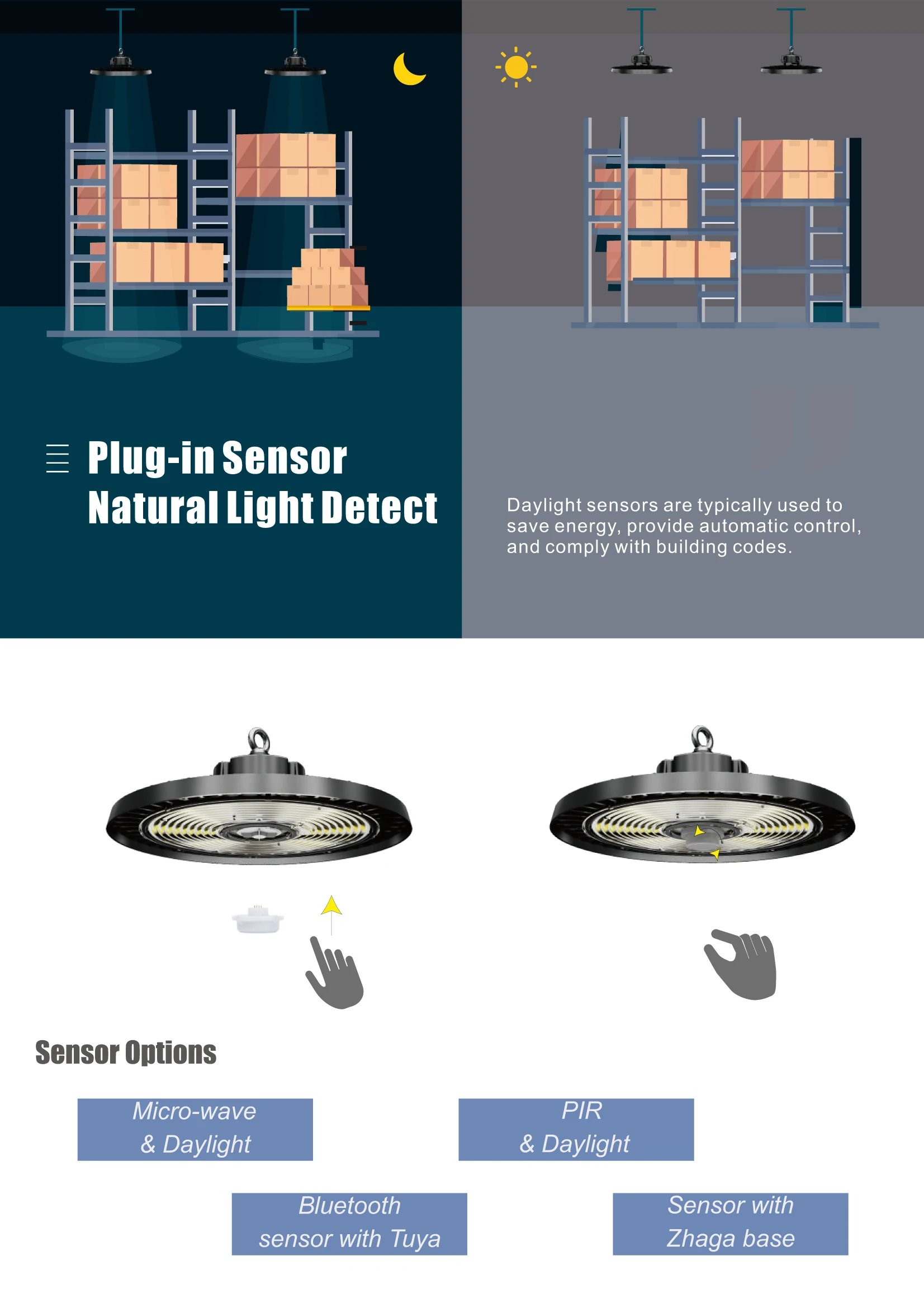 Plug-in Sensor
Natural Light Detect

Daylight sensors are typically used to save energy, provide automatic control, and comply with building codes.

Sensor Options

Micro-wave & Daylight

PIR & Daylight

Bluetooth sensor with Tuya

Sensor with Zhaga base