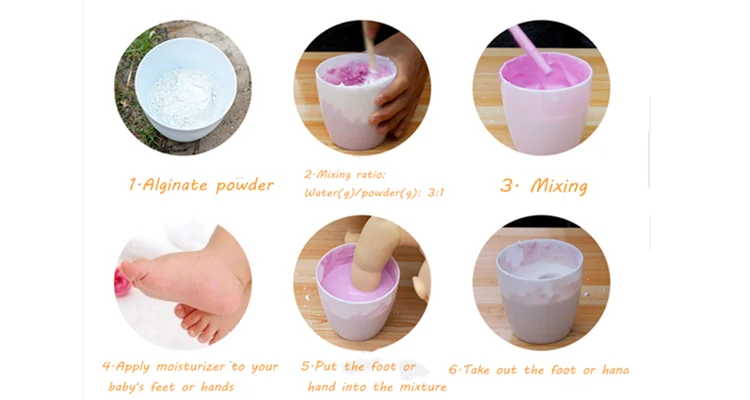 1·Alginate powder

2·Mixing ratio: Water(g)/powder(g): 3:1

3· Mixing

4·Apply moisturizer to your baby's feet or hands

5·Put the foot or hand into the mixture

6·Take out the foot or hana