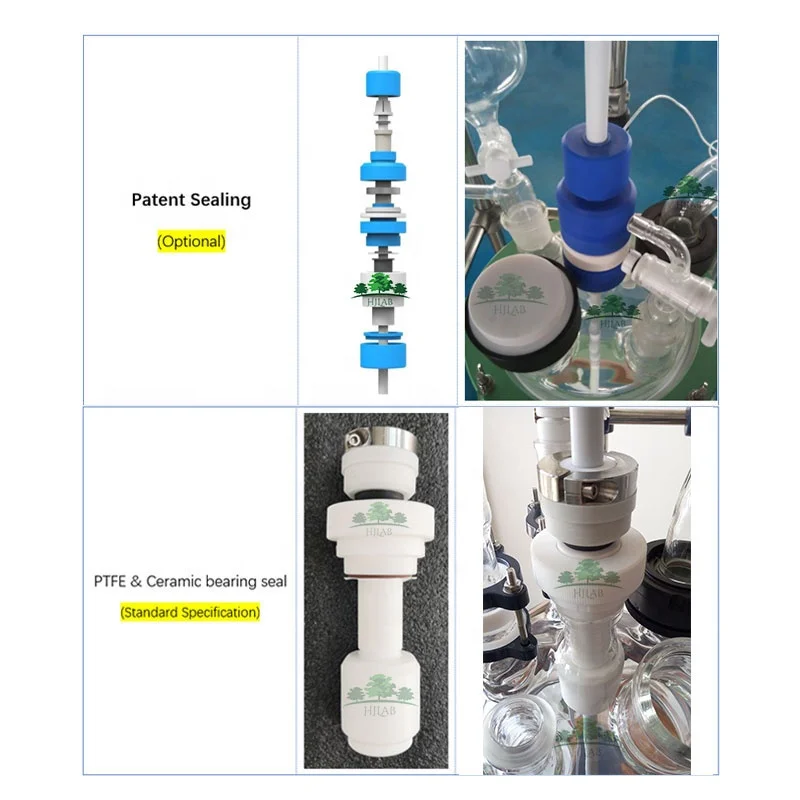 Patent Sealing

(Optional)

HJLAB

HJLAB

HJLAB

PTFE & Ceramic bearing seal

(Standard Specification)

HJLAB

HJLAB

HJLAB