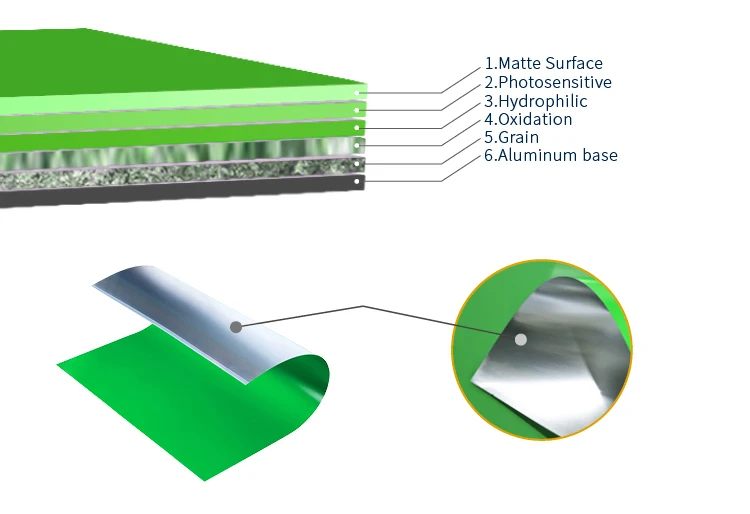 1.Matte Surface
2.Photosensitive
3.Hydrophilic
4.Oxidation
5.Grain
6.Aluminum base