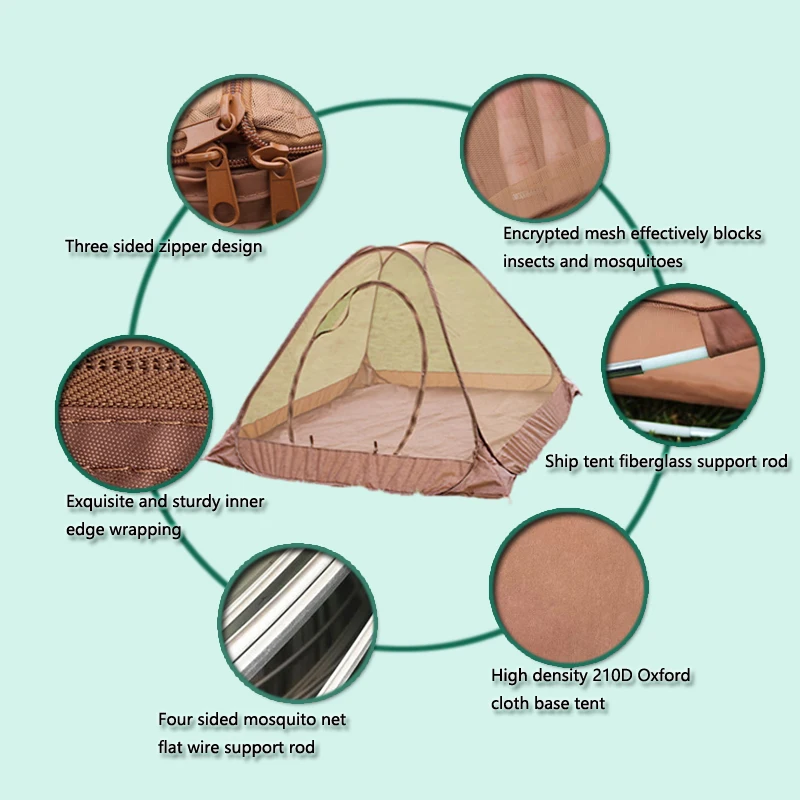 Three sided zipper design

Encrypted mesh effectively blocks insects and mosquitoes

Ship tent fiberglass support rod

Exquisite and sturdy inner edge wrapping

High density 210D Oxford cloth base tent

Four sided mosquito net flat wire support rod