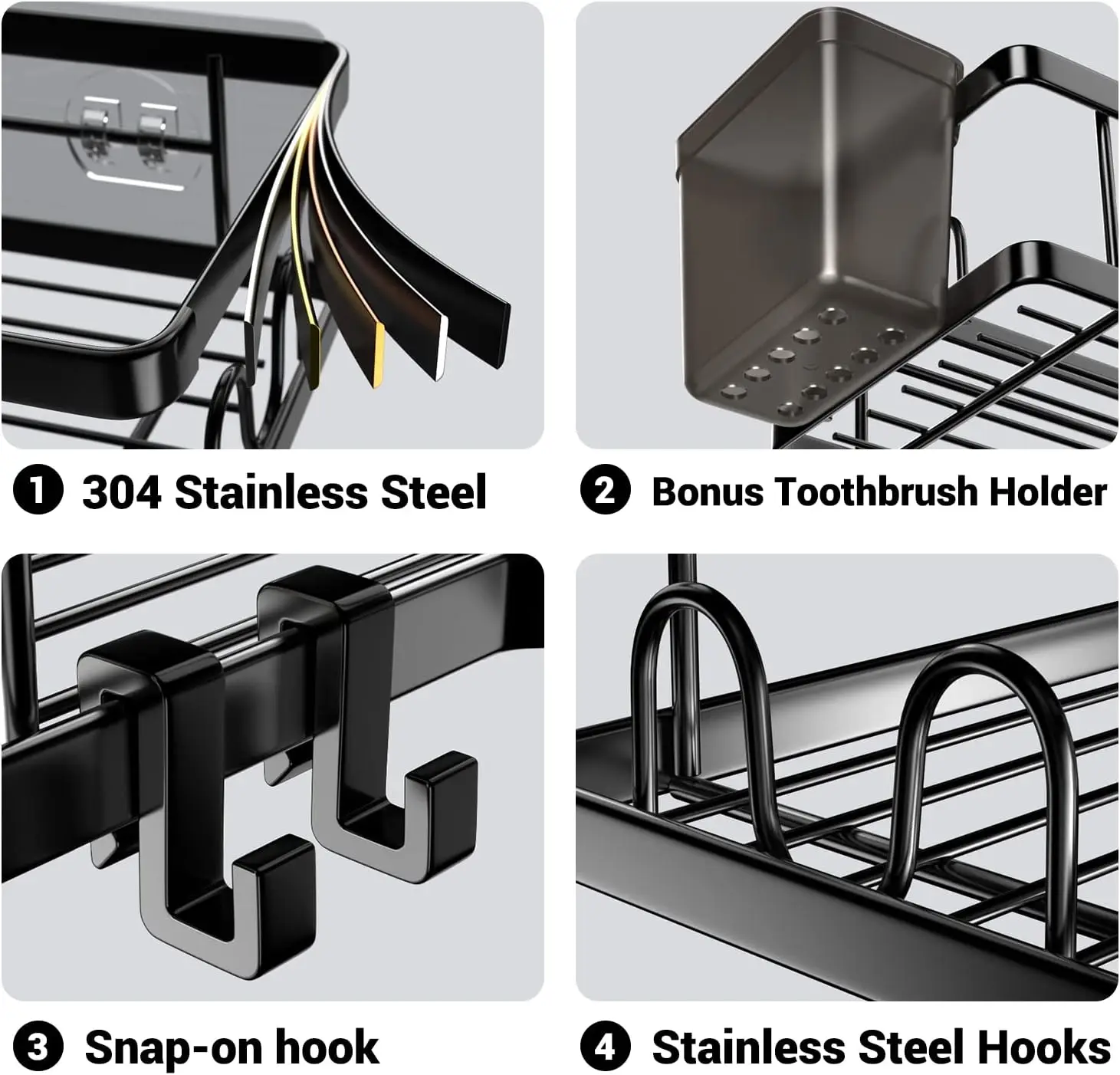 1 304 Stainless Steel

2 Bonus Toothbrush Holder

3 Snap-on hook

4 Stainless Steel Hooks