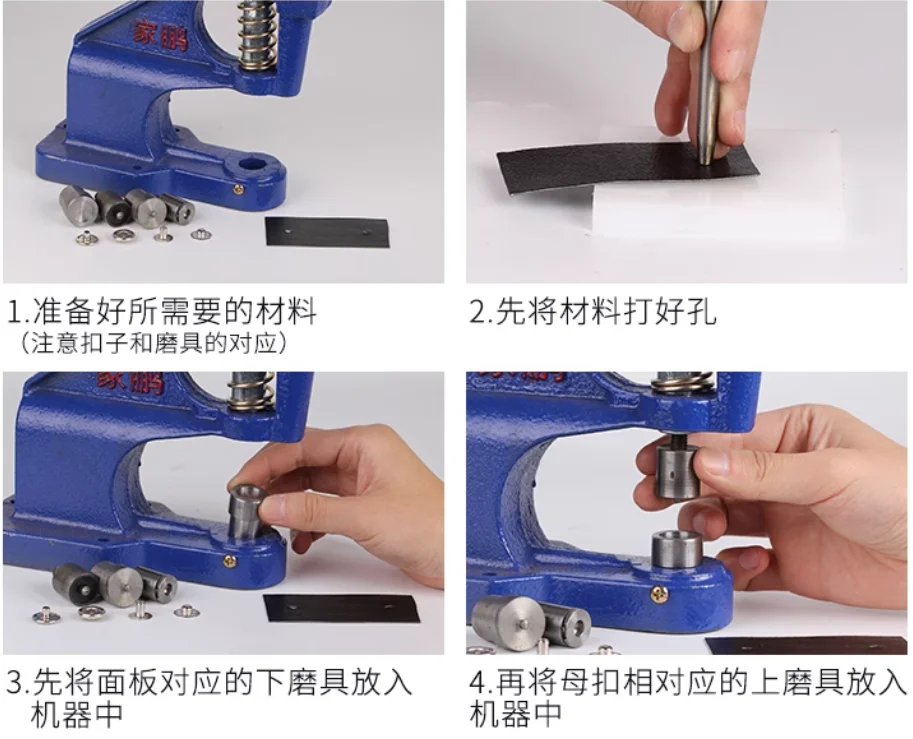 家鹏

1.准备好所需要的材料
（注意扣子和磨具的对应）

2.先将材料打好孔

家鹏

3.先将面板对应的下磨具放入机器中

4.再将母扣相对应的上磨具放入机器中