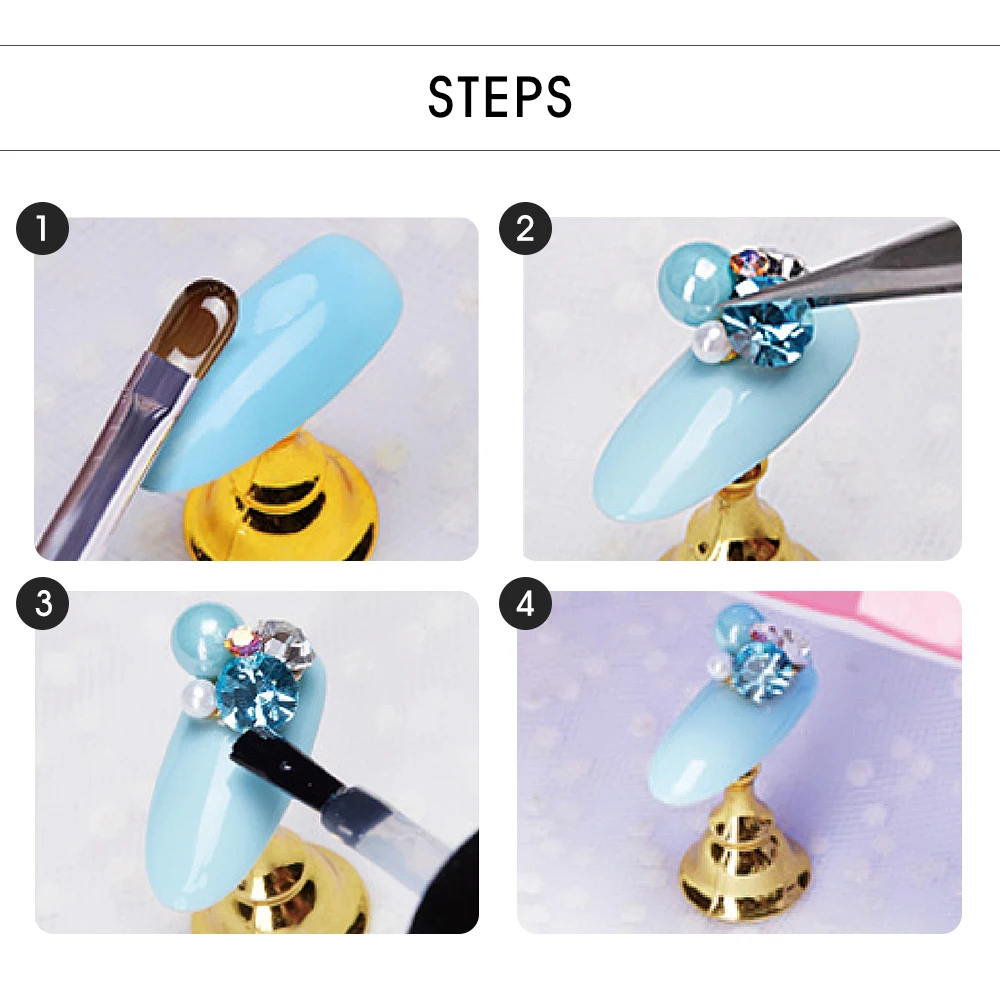 STEPS

1

2

3

4